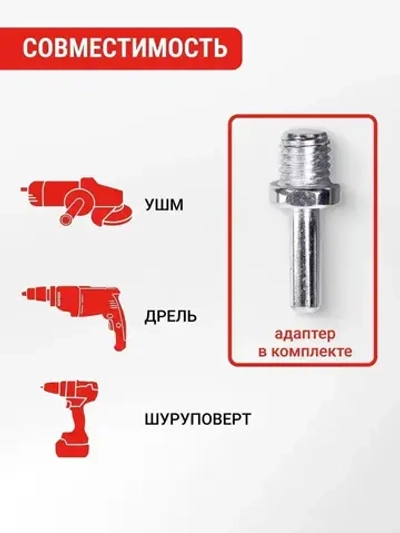 СОВМЕСТИМОСТЬ

УШМ

ДРЕЛЬ

ШУРУПОВЕРТ

адаптер
в комплекте