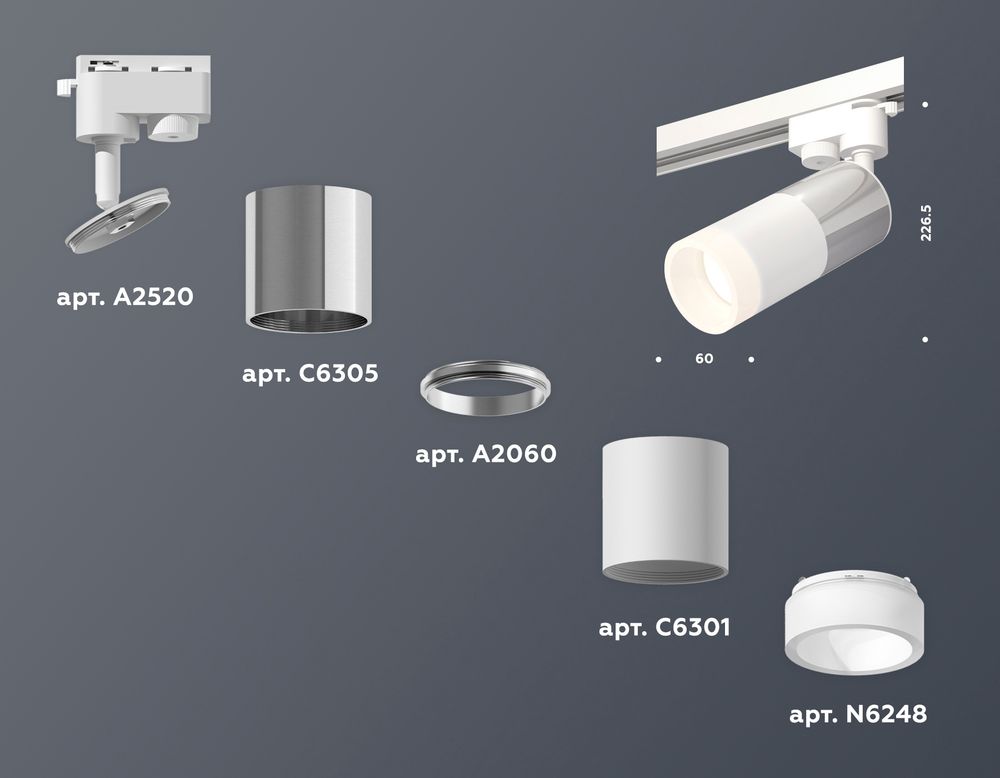 арт. A2520

арт. C6305

арт. A2060

арт. C6301

арт. N6248

226.5

60