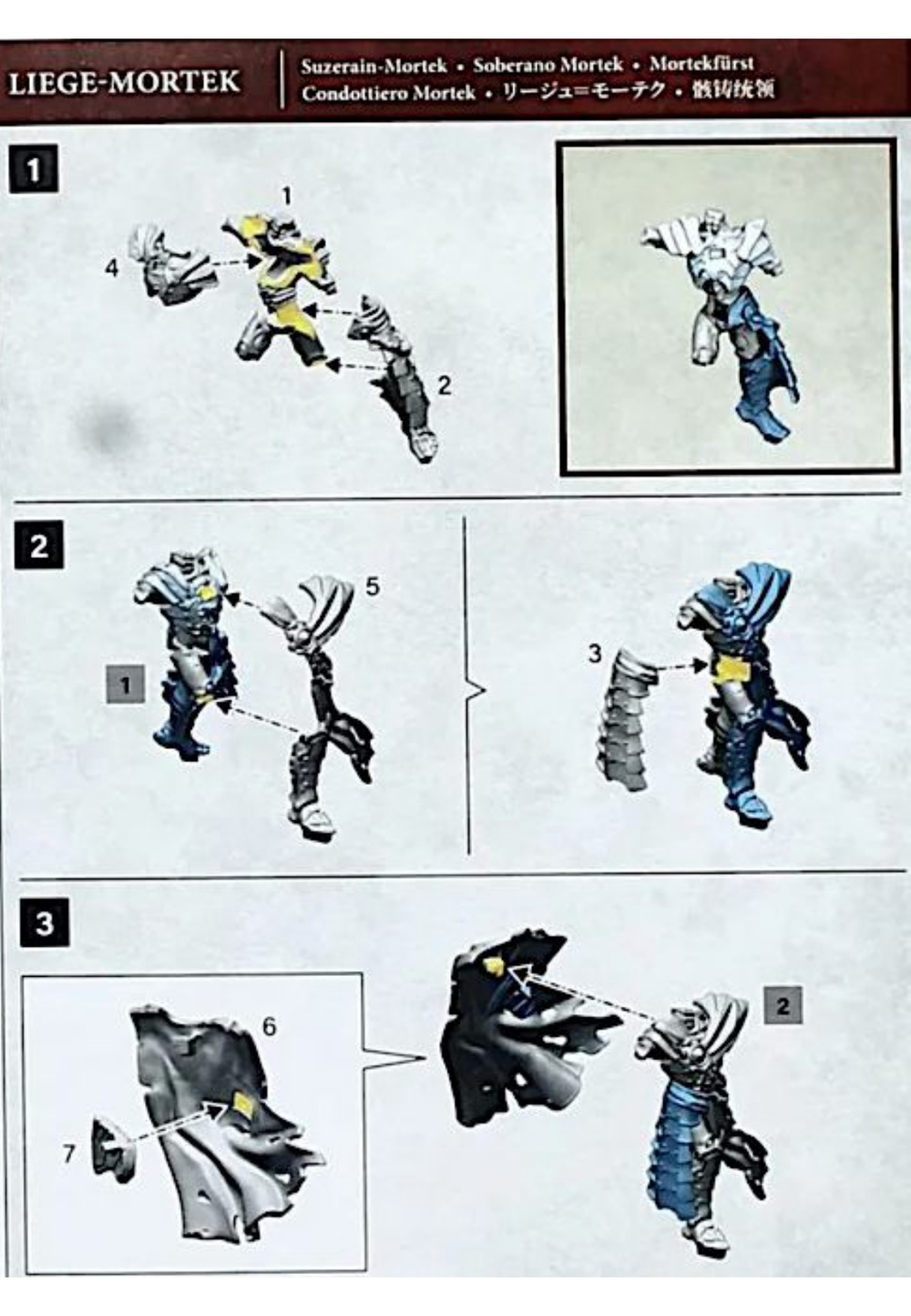 LIEGE-MORTEK

Suzerain-Mortek • Soberano Mortek • Mortekfürst
Condottiero Mortek • リージュ=モーテク • 骸铸统领

1

1

4

2

2

5

1

3

3

6

7

2