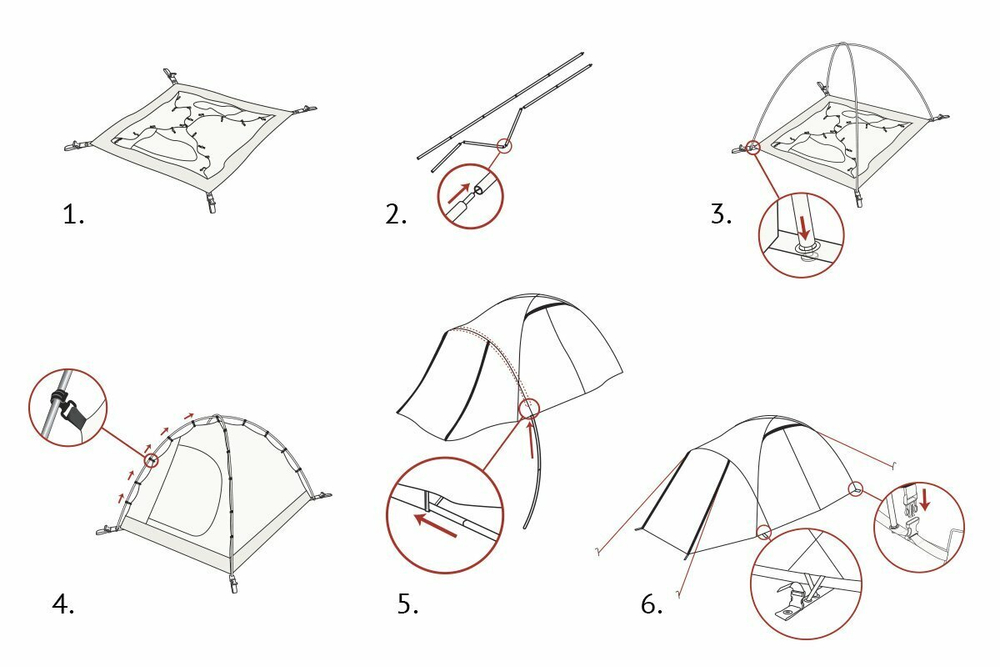 1.

2.

3.

4.

5.

6.