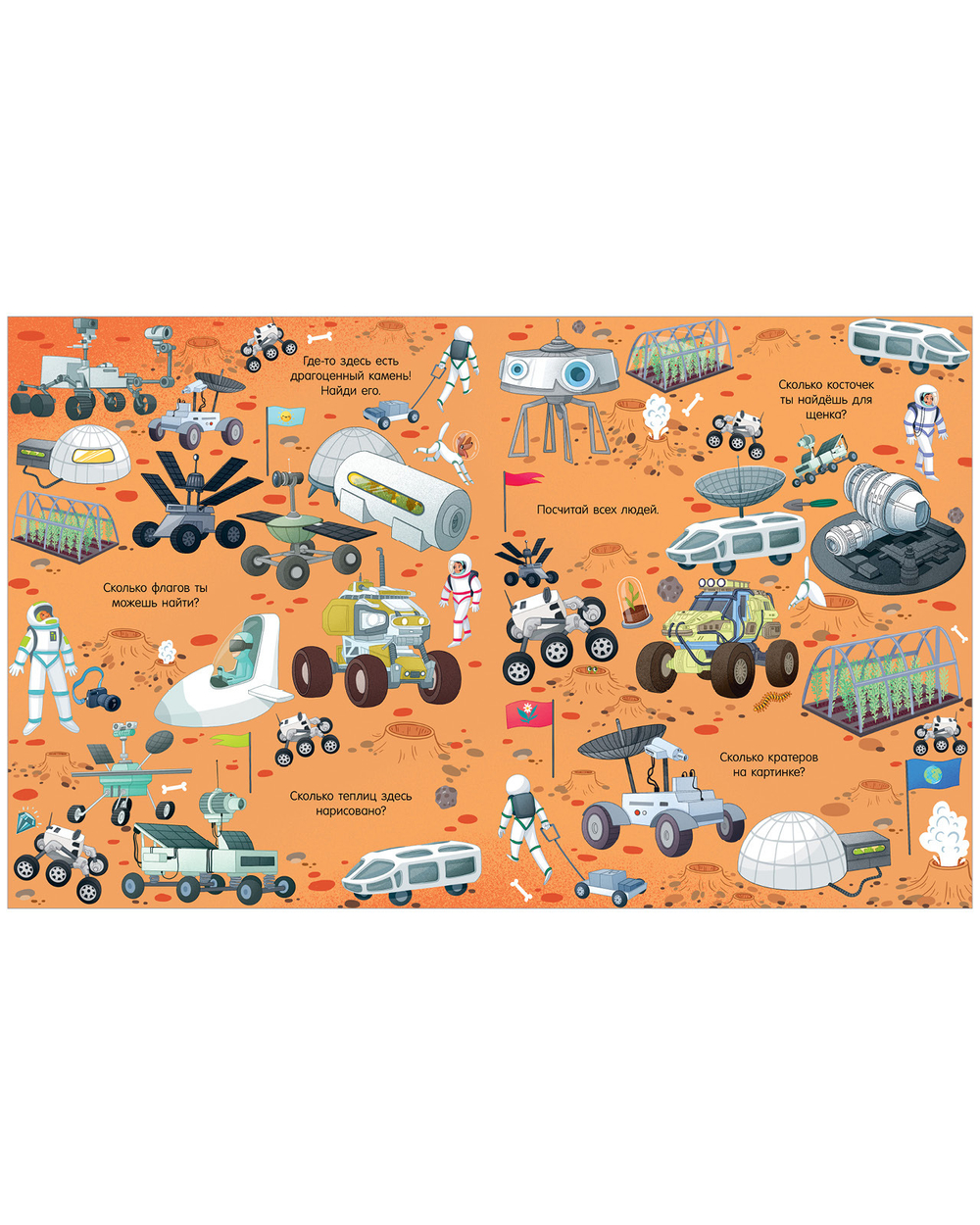 Где-то здесь есть драгоценный камень! Найди его.

Сколько флагов ты можешь найти?

Сколько теплиц здесь нарисовано?

Сколько косточек ты найдёшь для щенка?

Посчитай всех людей.

Сколько кратеров на картинке?