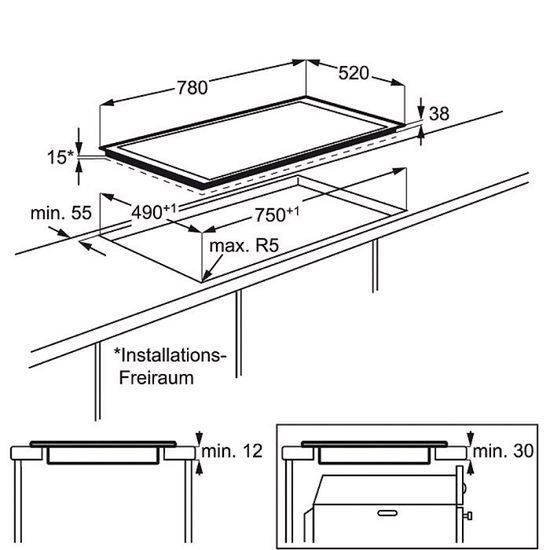 780
520
38
15*
min. 55
$490^{+1}$
$750^{+1}$
max. R5
*Installations-Freiraum
min. 12
min. 30