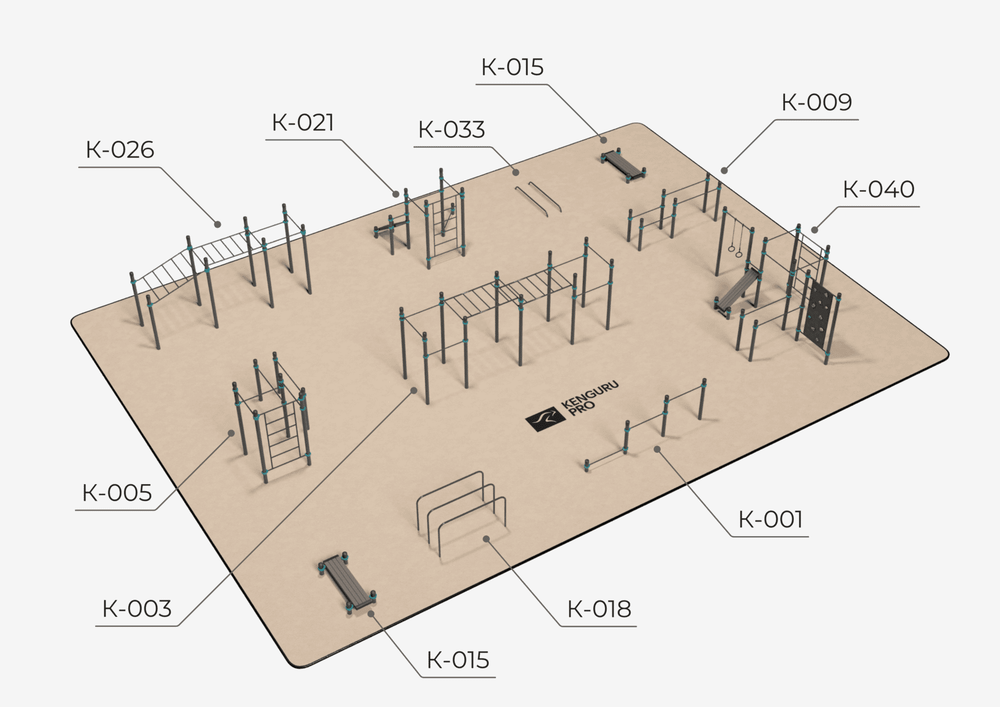 K-015

K-009

K-021

K-033

K-026

K-040

KENGURU PRO

K-005

K-001

K-003

K-018

K-015