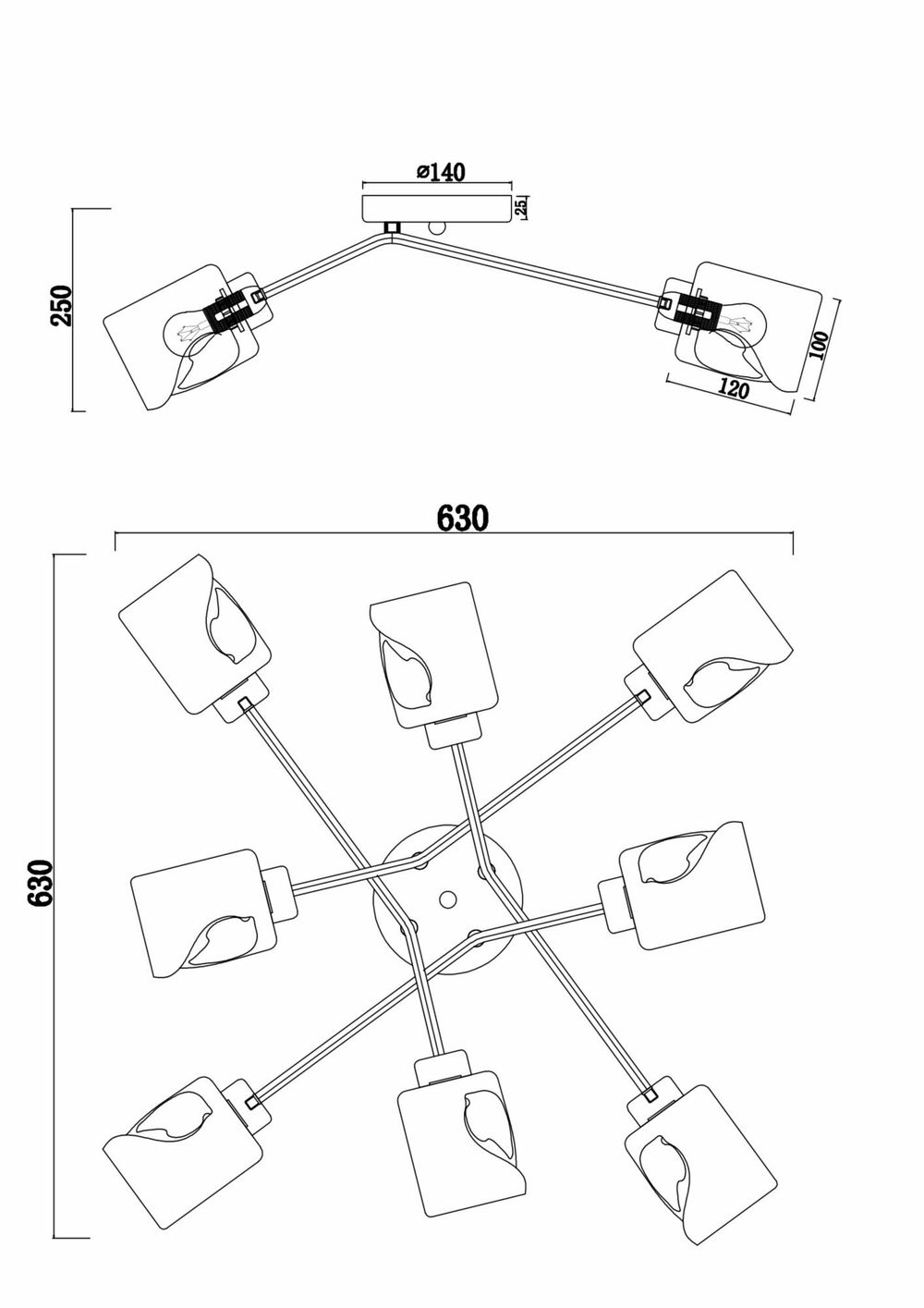 ø140
25
250
100
120
630
630