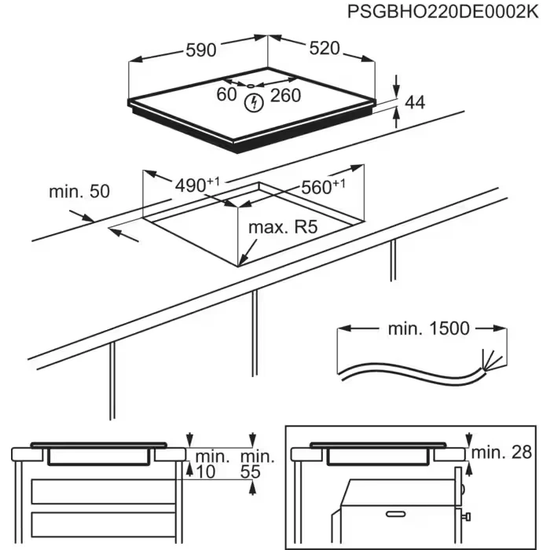 PSGBHO220DE0002K

590
520
60
260
44

min. 50
$490^{+1}$
$560^{+1}$
max. R5

min. 1500

min.
10
min.
55

min. 28