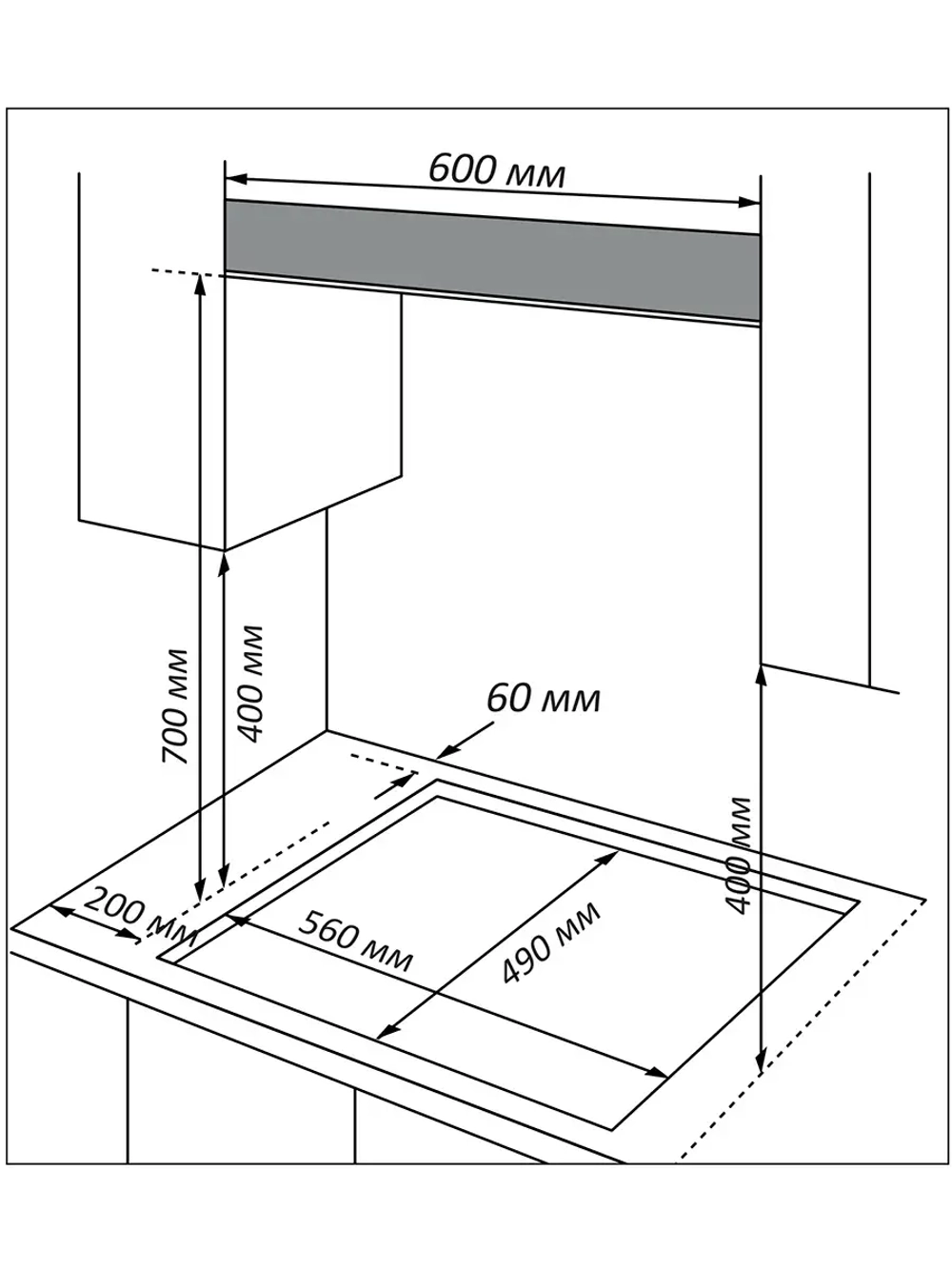 600 мм
700 мм
400 мм
60 мм
400 мм
200 мм
560 мм
490 мм