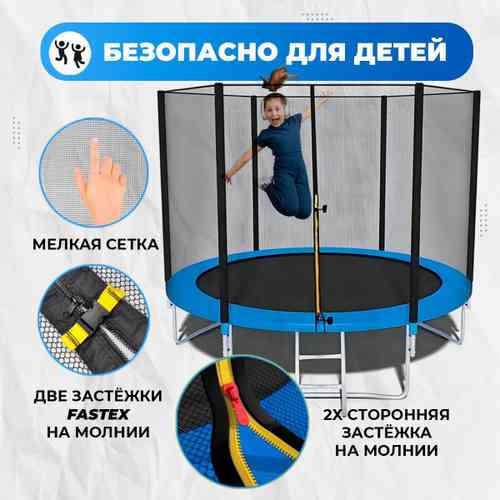 БЕЗОПАСНО ДЛЯ ДЕТЕЙ

МЕЛКАЯ СЕТКА

ДВЕ ЗАСТЁЖКИ
FASTEX
НА МОЛНИИ

2Х СТОРОННЯЯ
ЗАСТЁЖКА
НА МОЛНИИ