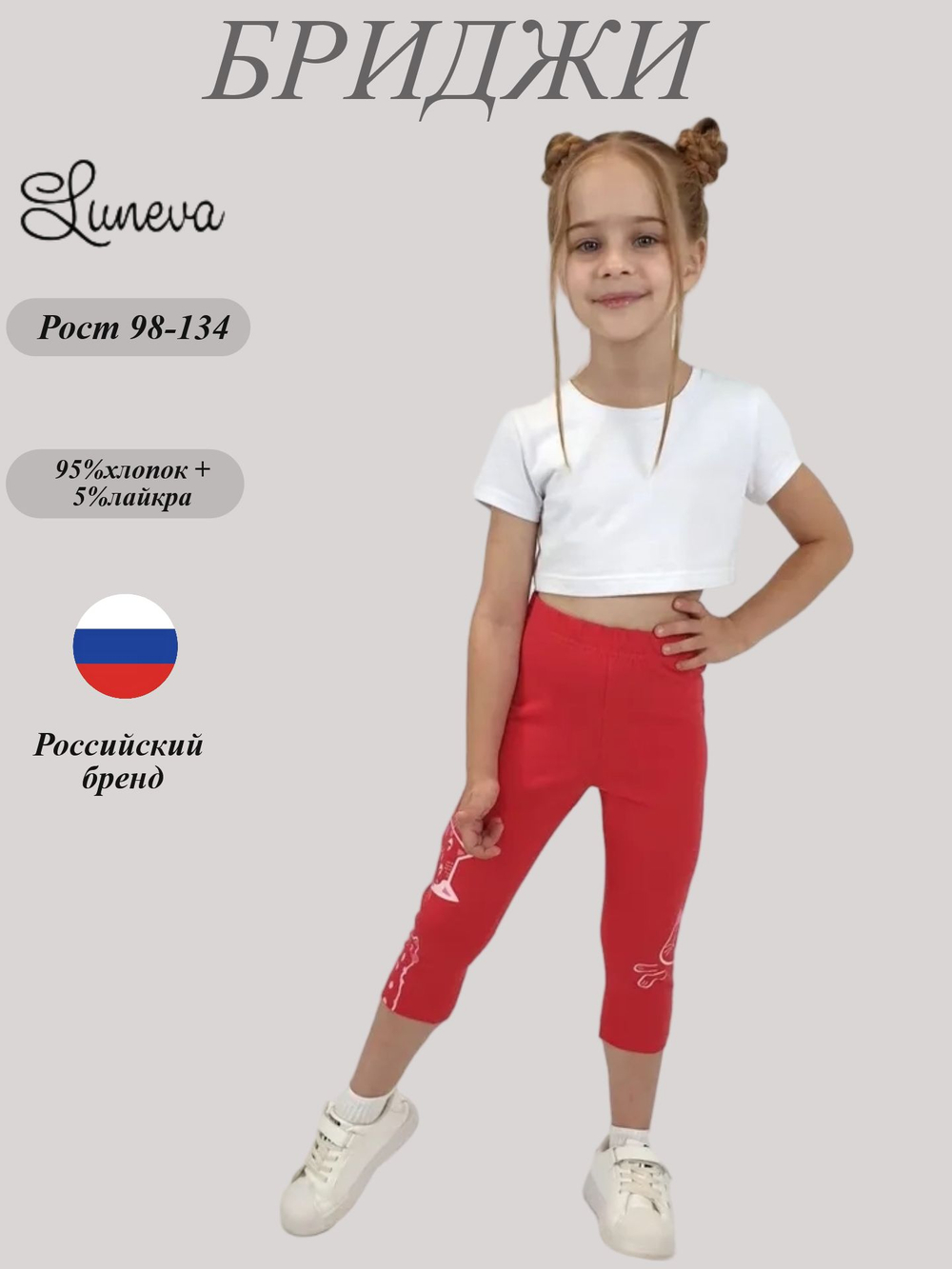 БРИДЖИ

Luneva

Рост 98-134

95%хлопок + 5%лайкра

Российский бренд