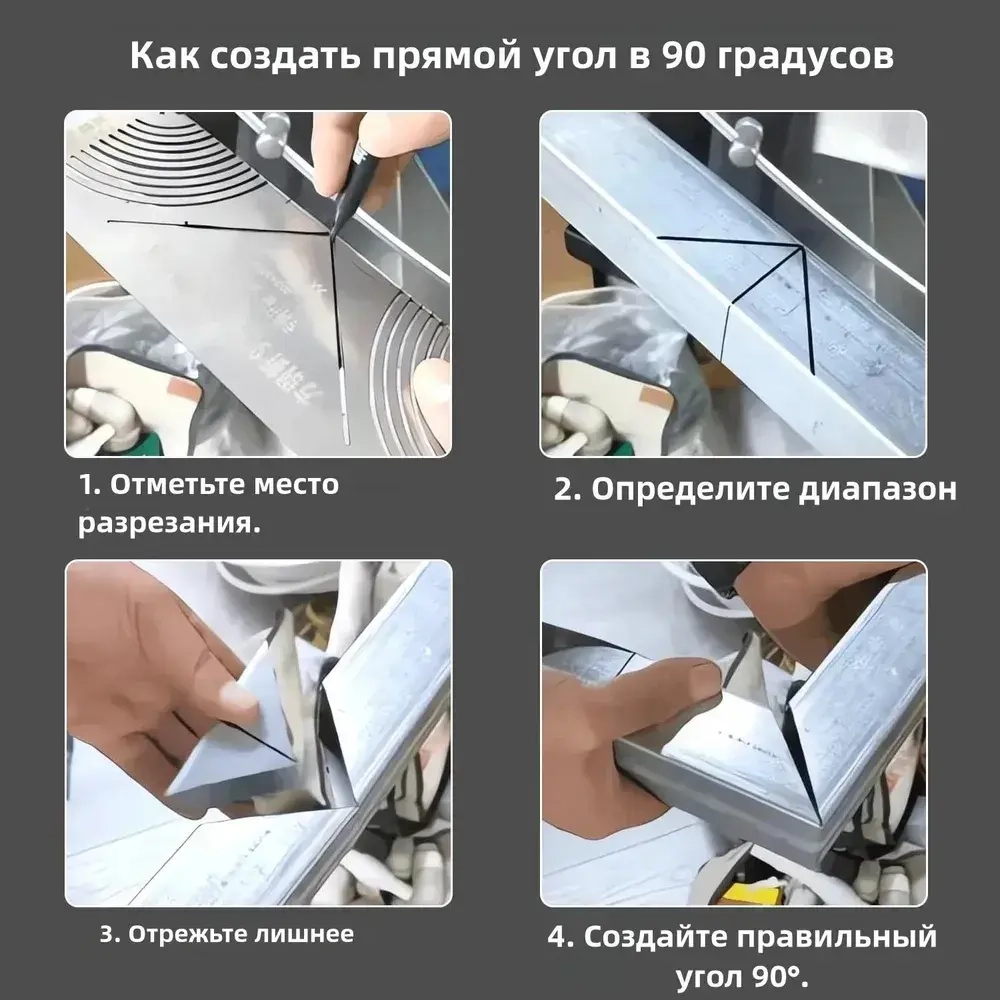 Как создать прямой угол в 90 градусов

1. Отметьте место разрезания.

2. Определите диапазон

3. Отрежьте лишнее

4. Создайте правильный угол 90°.