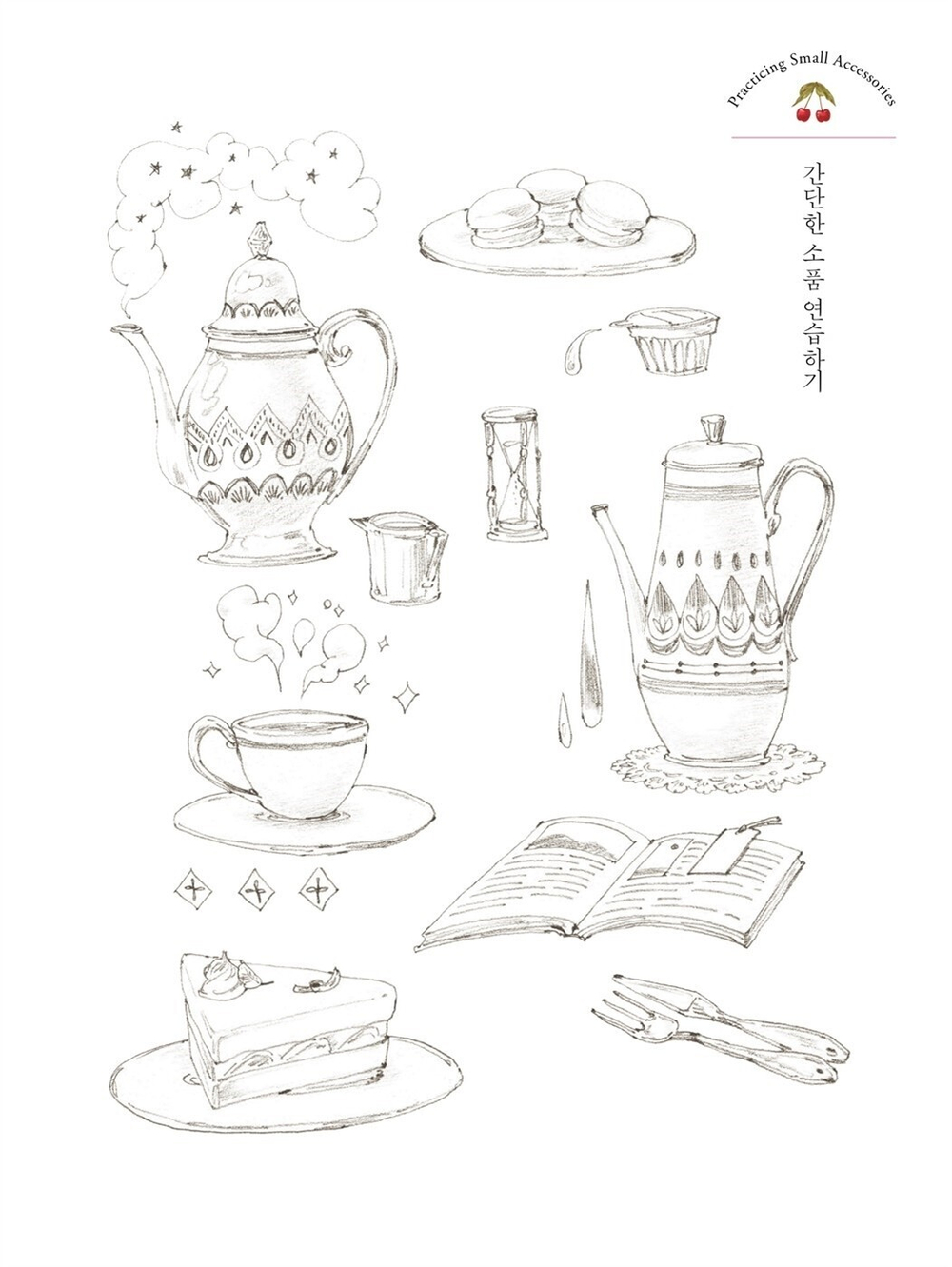 Practicing Small Accessories

간단한 소품 연습하기