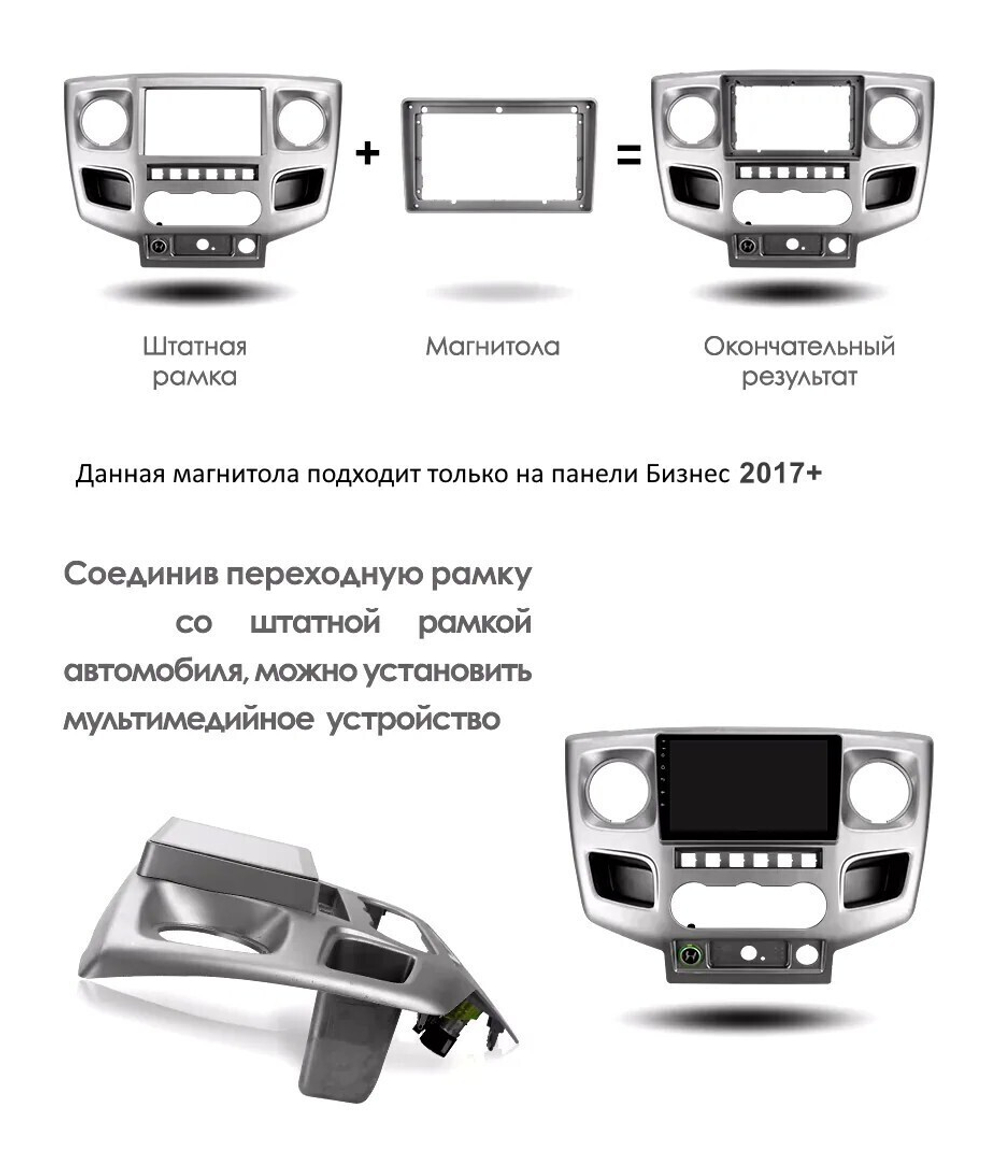 + =

Штатная рамка

Магнитола

Окончательный результат

Данная магнитола подходит только на панели Бизнес 2017+

Соединив переходную рамку со штатной рамкой автомобиля, можно установить мультимедийное устройство