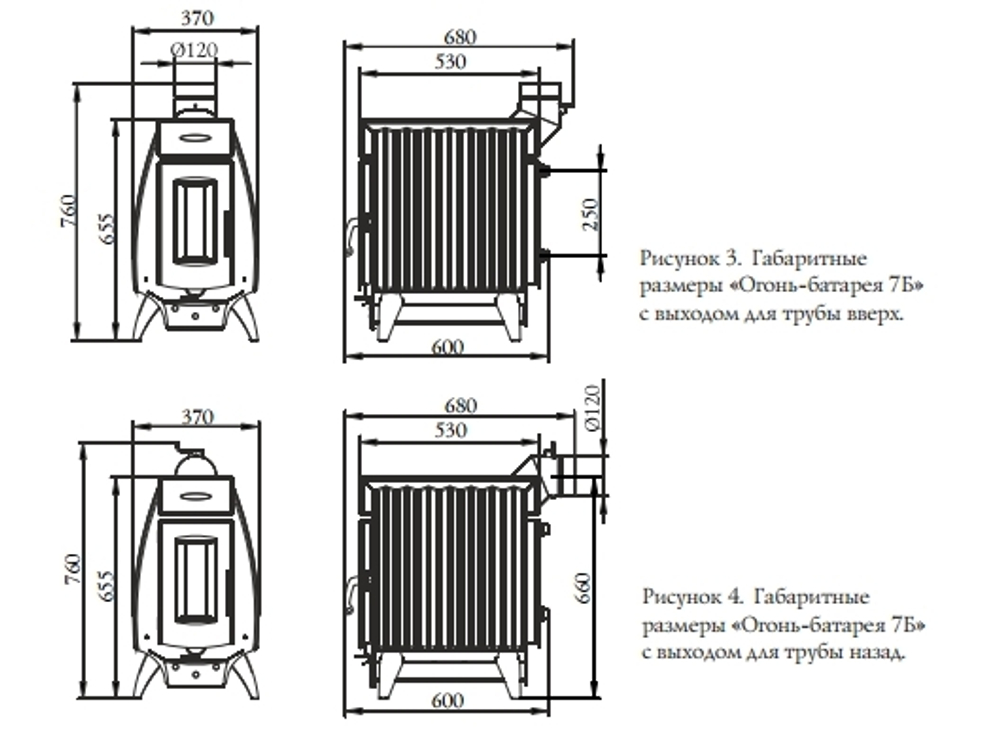 370
Ø120
760
655
680
530
250
600

Рисунок 3. Габаритные размеры «Огонь-батарея 7Б» с выходом для трубы вверх.

370
760
655
680
530
Ø120
660
600

Рисунок 4. Габаритные размеры «Огонь-батарея 7Б» с выходом для трубы назад.