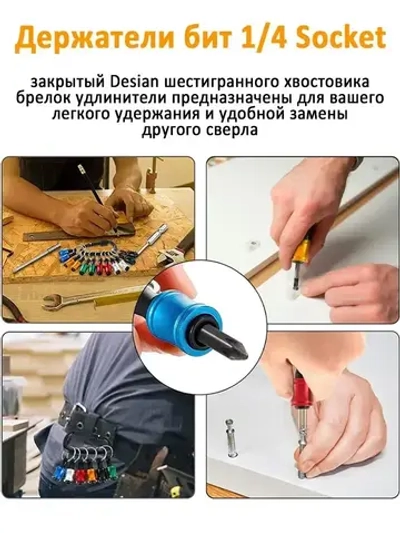 Держатели бит 1/4 Socket

закрытый Desian шестигранного хвостовика брелок удлинители предназначены для вашего легкого удержания и удобной замены другого сверла