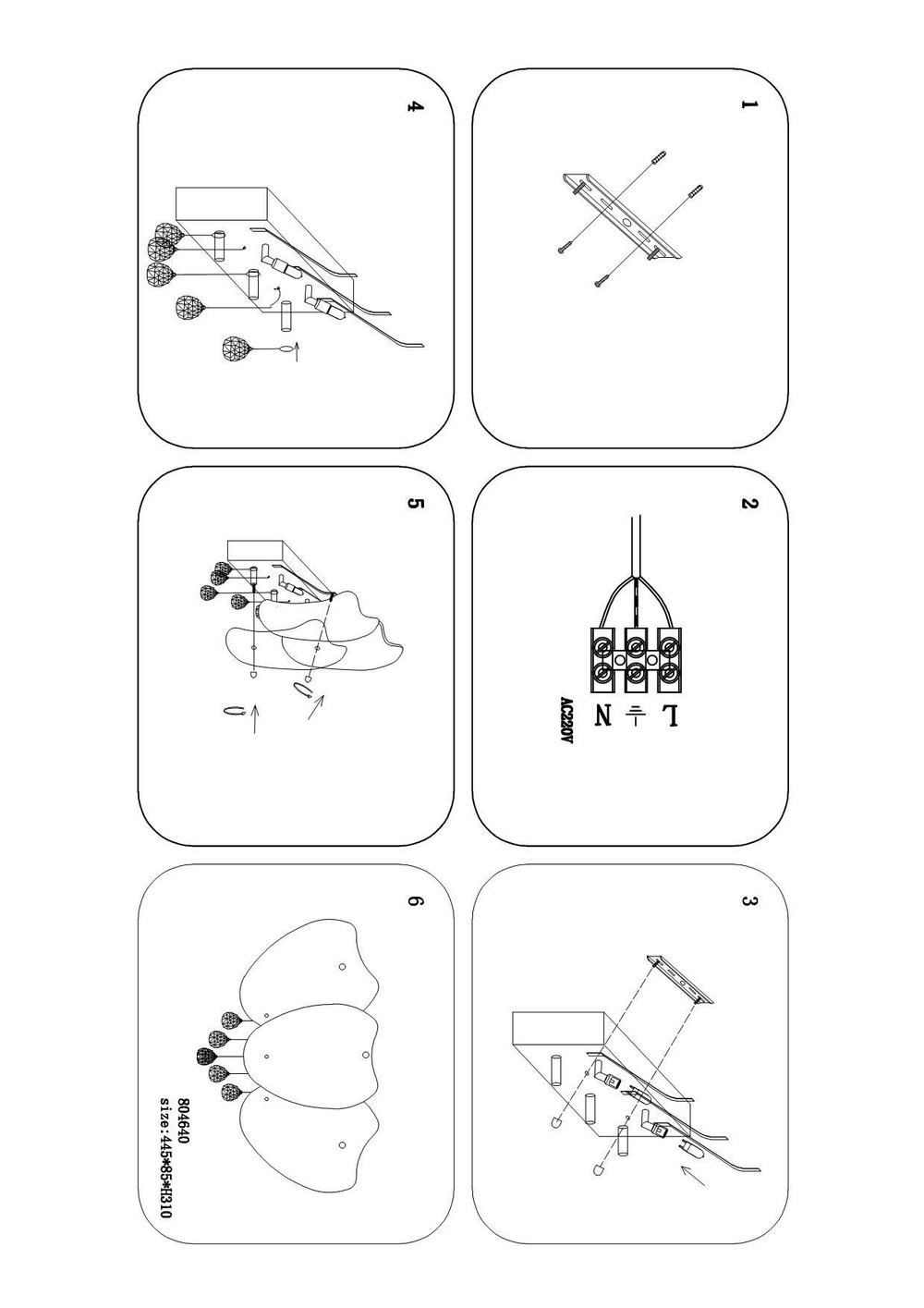 1

2

L

N

AC220V

3

4

5

6

804640
size:445*85*H310