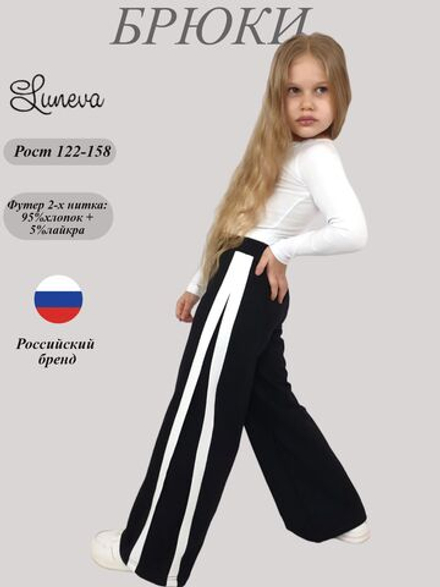 БРЮКИ

Luneva

Рост 122-158

Футер 2-х нитка: 95%хлопок + 5%лайкра

Российский бренд