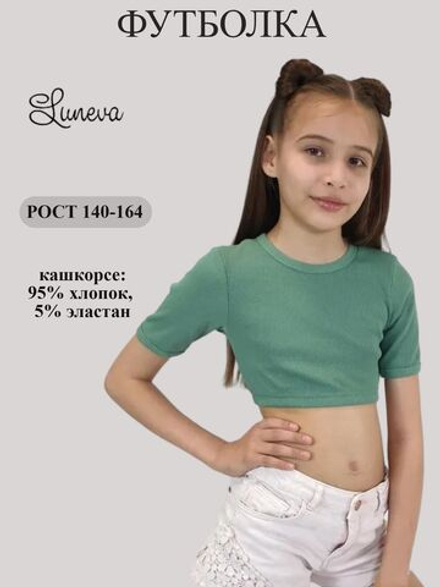 ФУТБОЛКА

Luneva

РОСТ 140-164

кашкорсе:
95% хлопок,
5% эластан