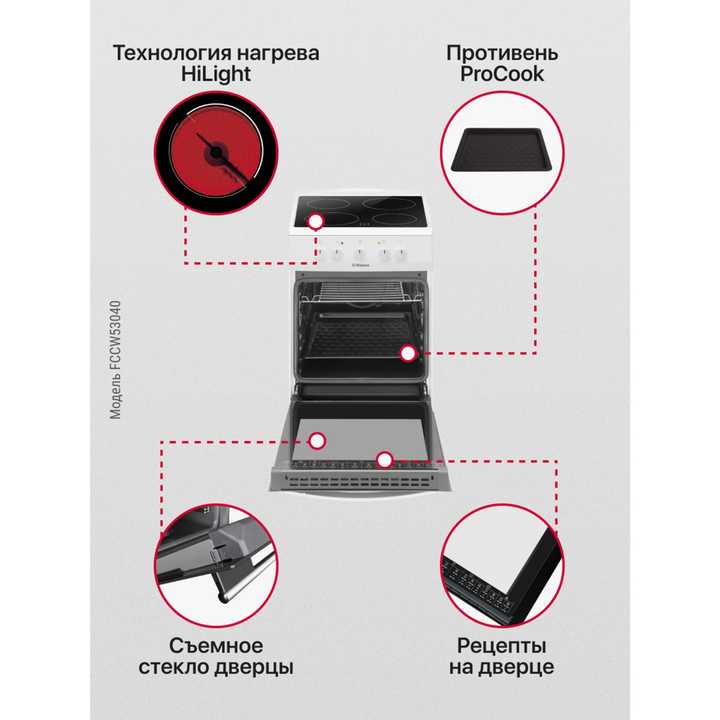 Технология нагрева HiLight

Противень ProCook

Модель FCCW53040

Съемное стекло дверцы

Рецепты на дверце