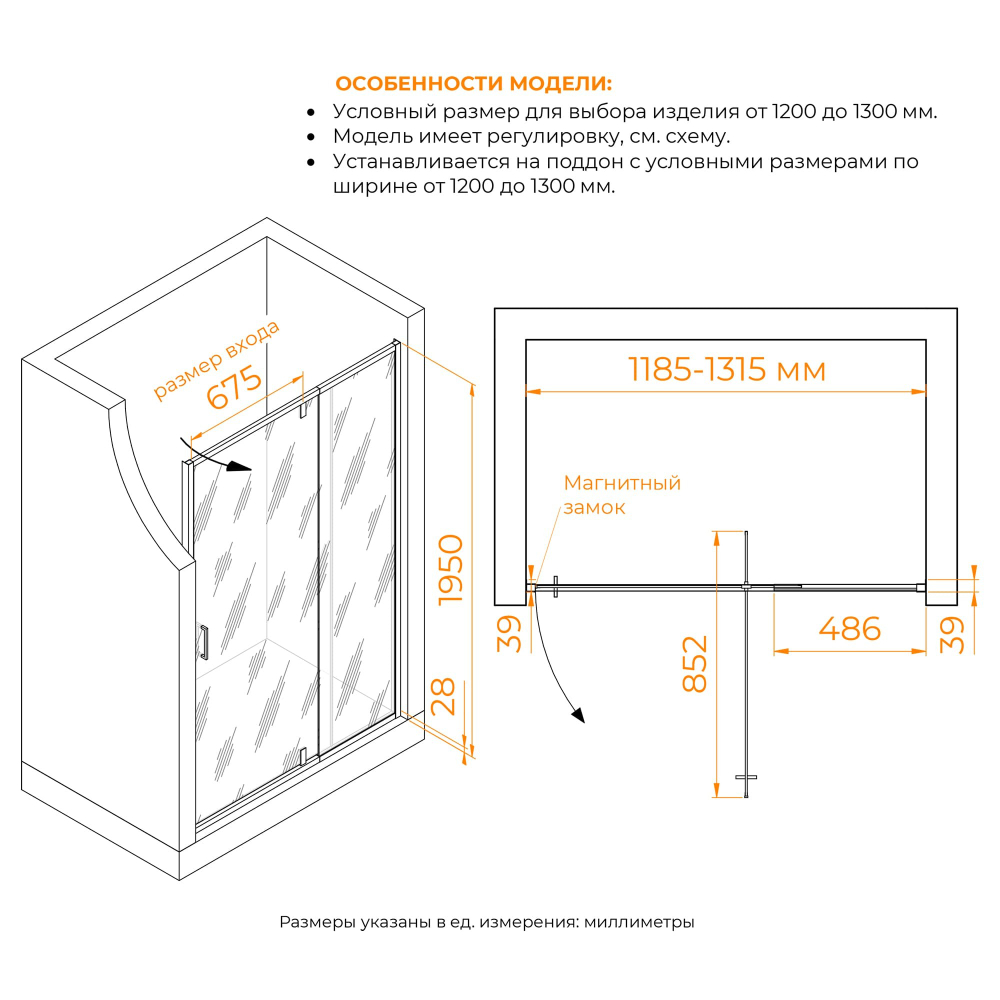 ОСОБЕННОСТИ МОДЕЛИ:
• Условный размер для выбора изделия от 1200 до 1300 мм.
• Модель имеет регулировку, см. схему.
• Устанавливается на поддон с условными размерами по ширине от 1200 до 1300 мм.

размер входа
675
1950
28

1185-1315 мм
Магнитный замок
39
852
486
39

Размеры указаны в ед. измерения: миллиметры