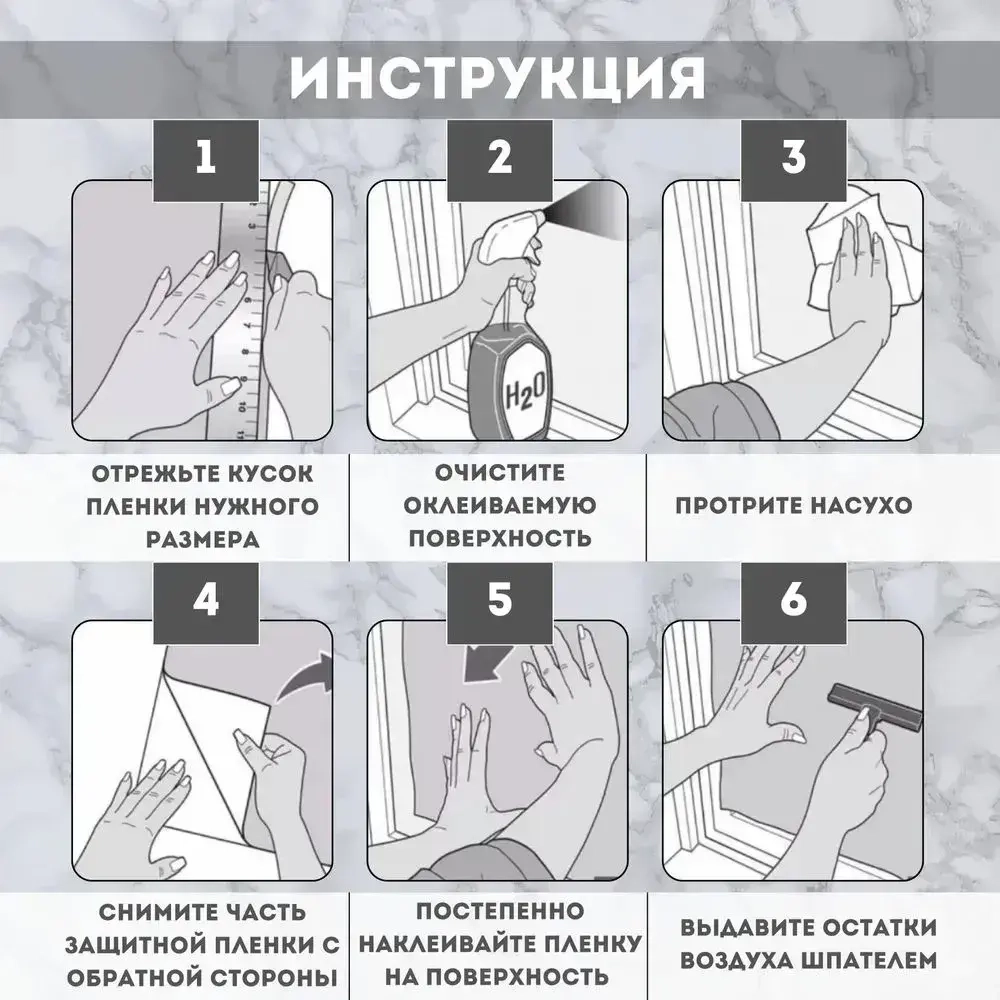 ИНСТРУКЦИЯ

1

ОТРЕЖЬТЕ КУСОК ПЛЕНКИ НУЖНОГО РАЗМЕРА

2

$H_2O$

ОЧИСТИТЕ ОКЛЕИВАЕМУЮ ПОВЕРХНОСТЬ

3

ПРОТРИТЕ НАСУХО

4

СНИМИТЕ ЧАСТЬ ЗАЩИТНОЙ ПЛЕНКИ С ОБРАТНОЙ СТОРОНЫ

5

ПОСТЕПЕННО НАКЛЕИВАЙТЕ ПЛЕНКУ НА ПОВЕРХНОСТЬ

6

ВЫДАВИТЕ ОСТАТКИ ВОЗДУХА ШПАТЕЛЕМ