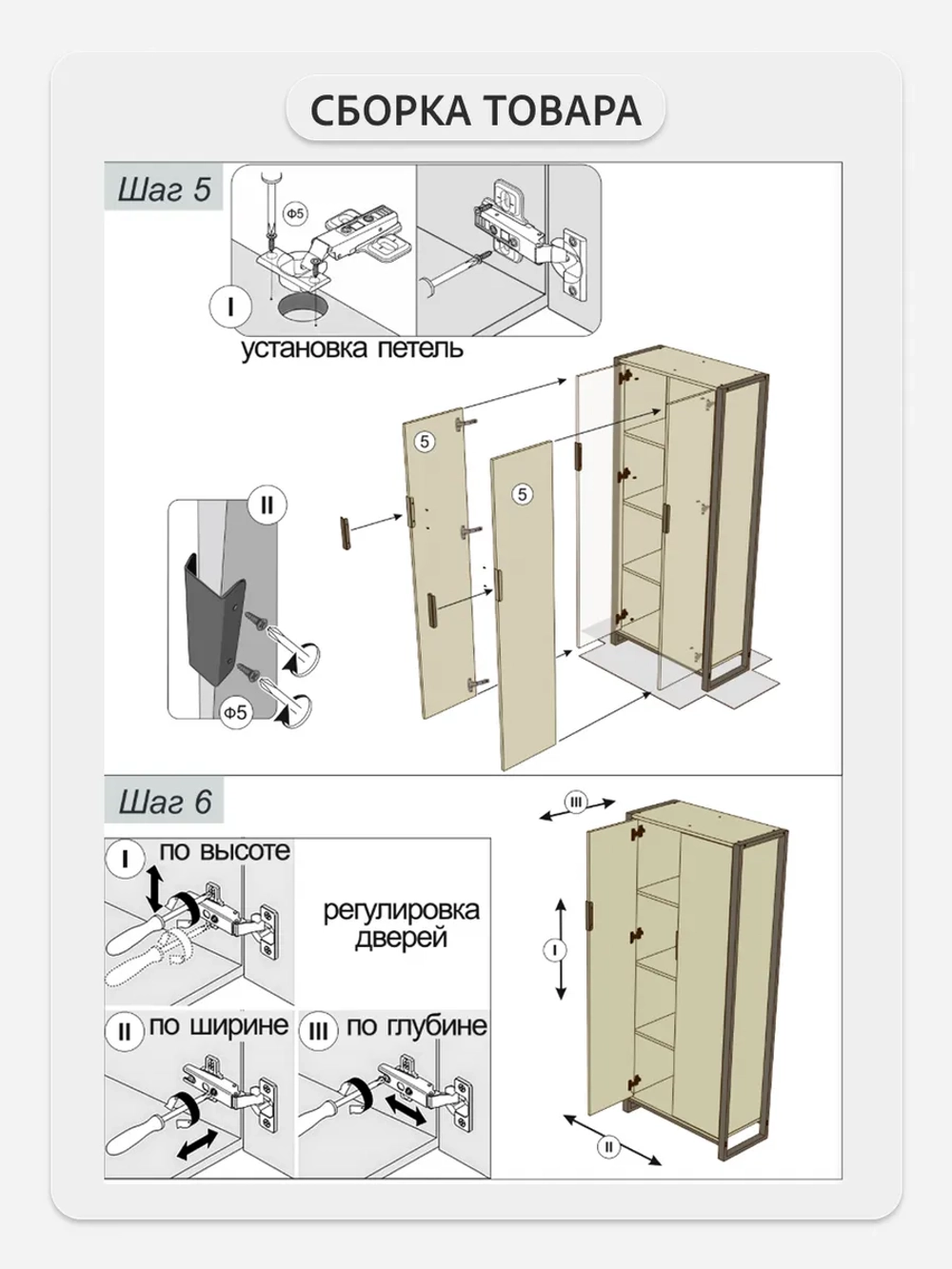 СБОРКА ТОВАРА

Шаг 5

Ф5

I

установка петель

5

5

II

Ф5

Шаг 6

I по высоте

регулировка дверей

II по ширине

III по глубине

III

I

II