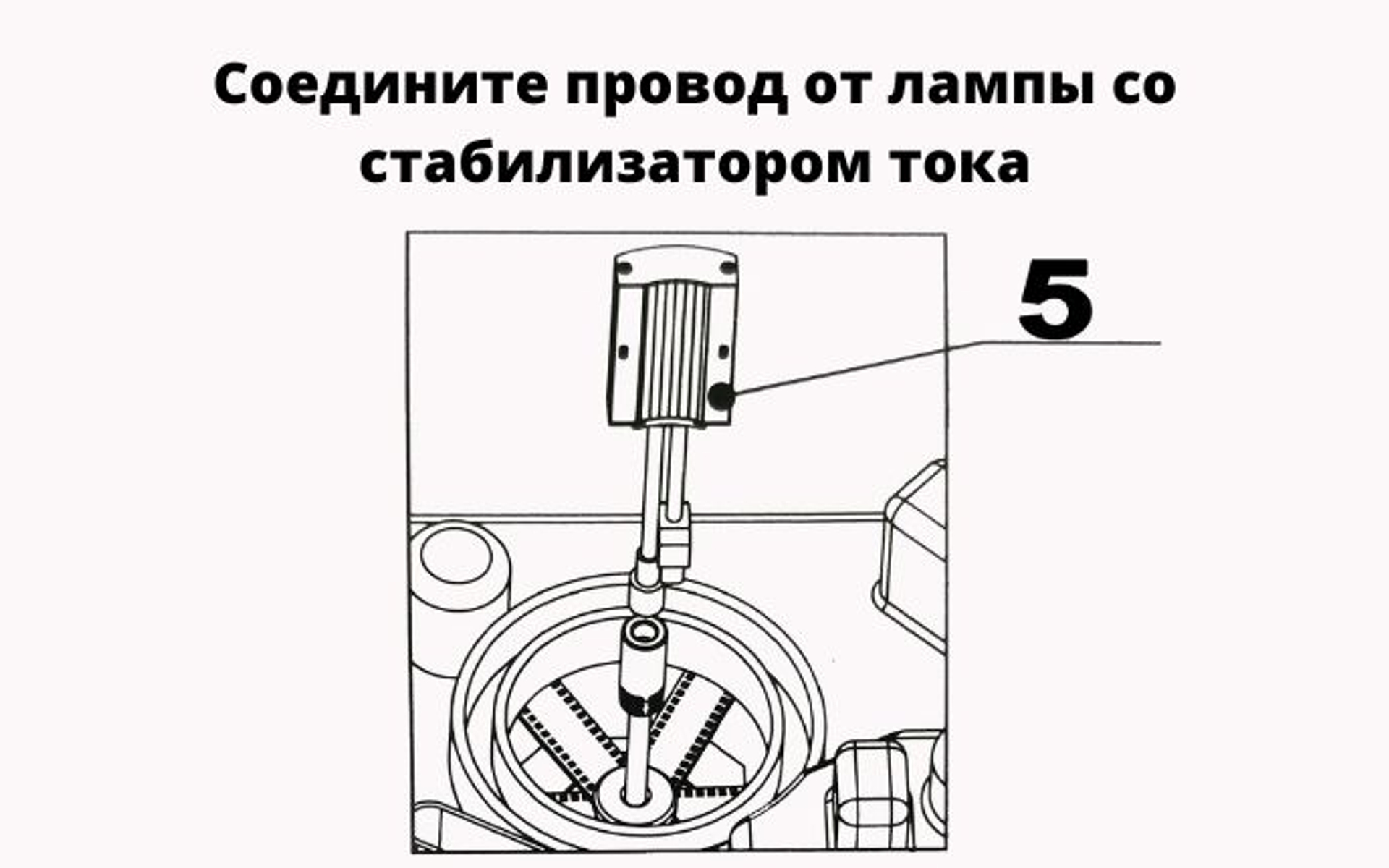 Соедините провод от лампы со стабилизатором тока

5