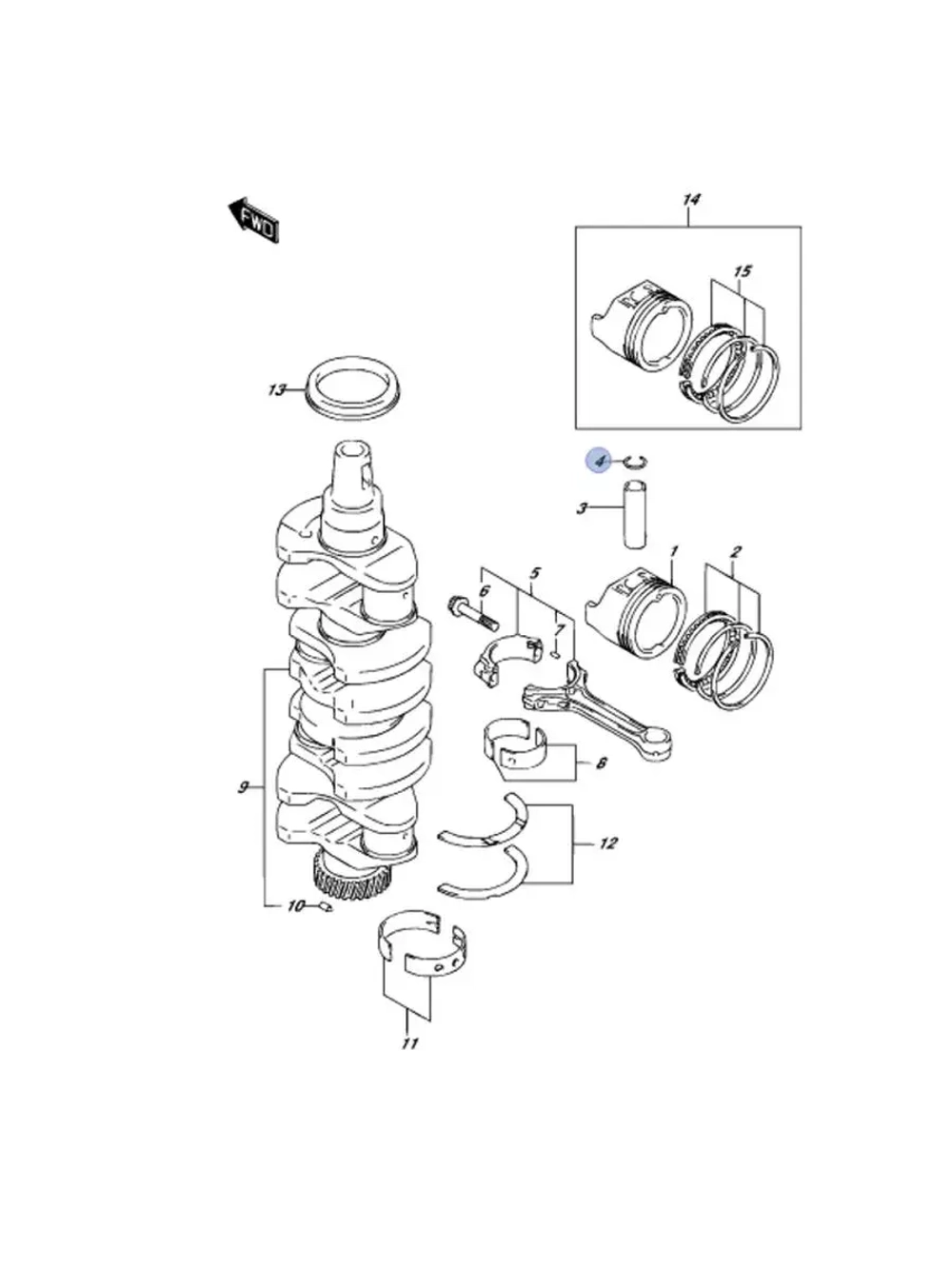 FWD
14
15
13
4
3
1
2
5
6
7
8
9
12
10
11