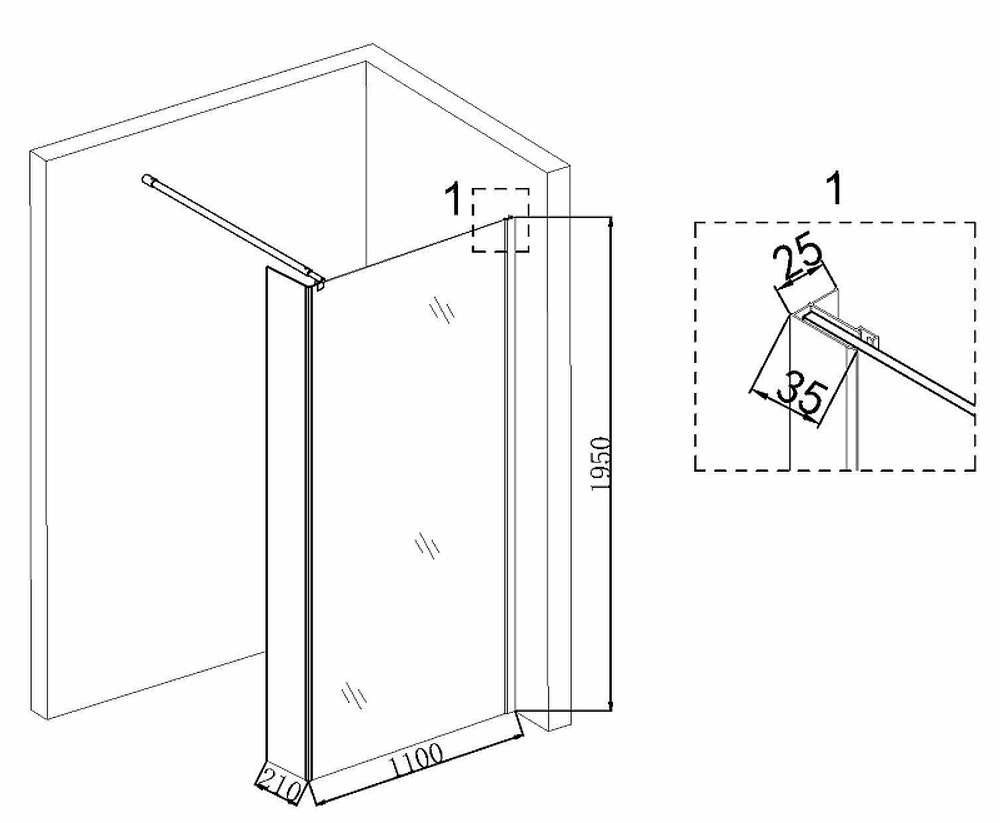 1
1950
210
1100
1
25
35