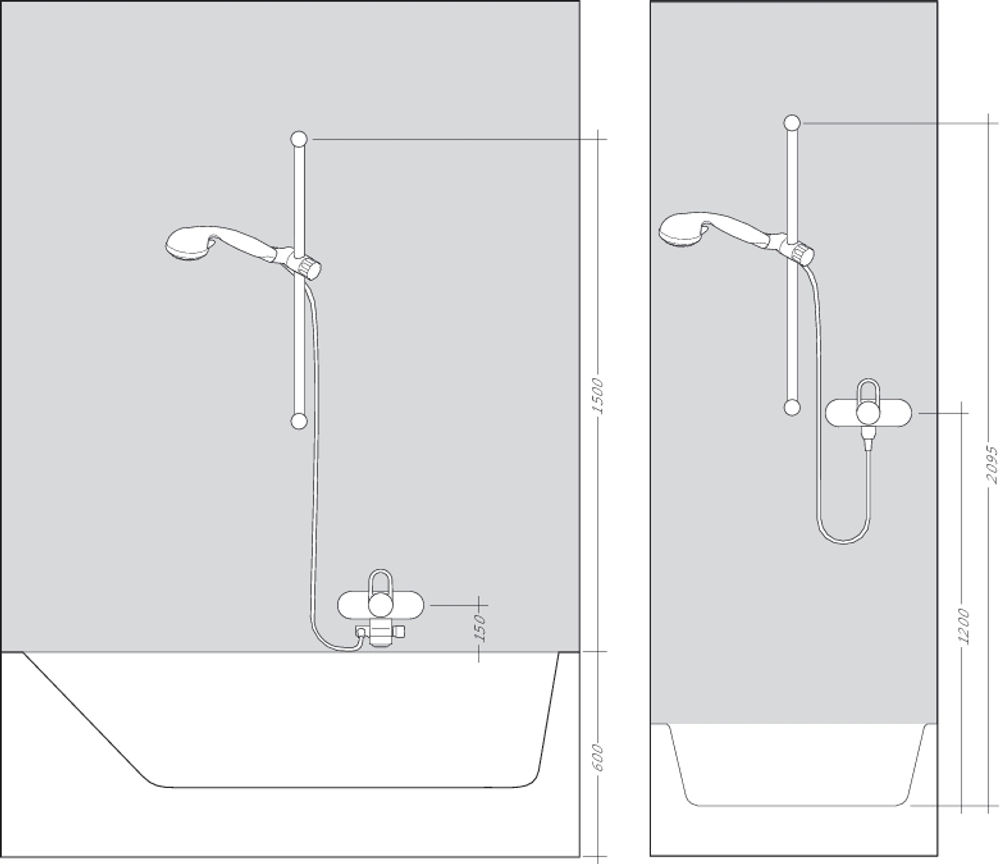 1500

150

600

2095

1200