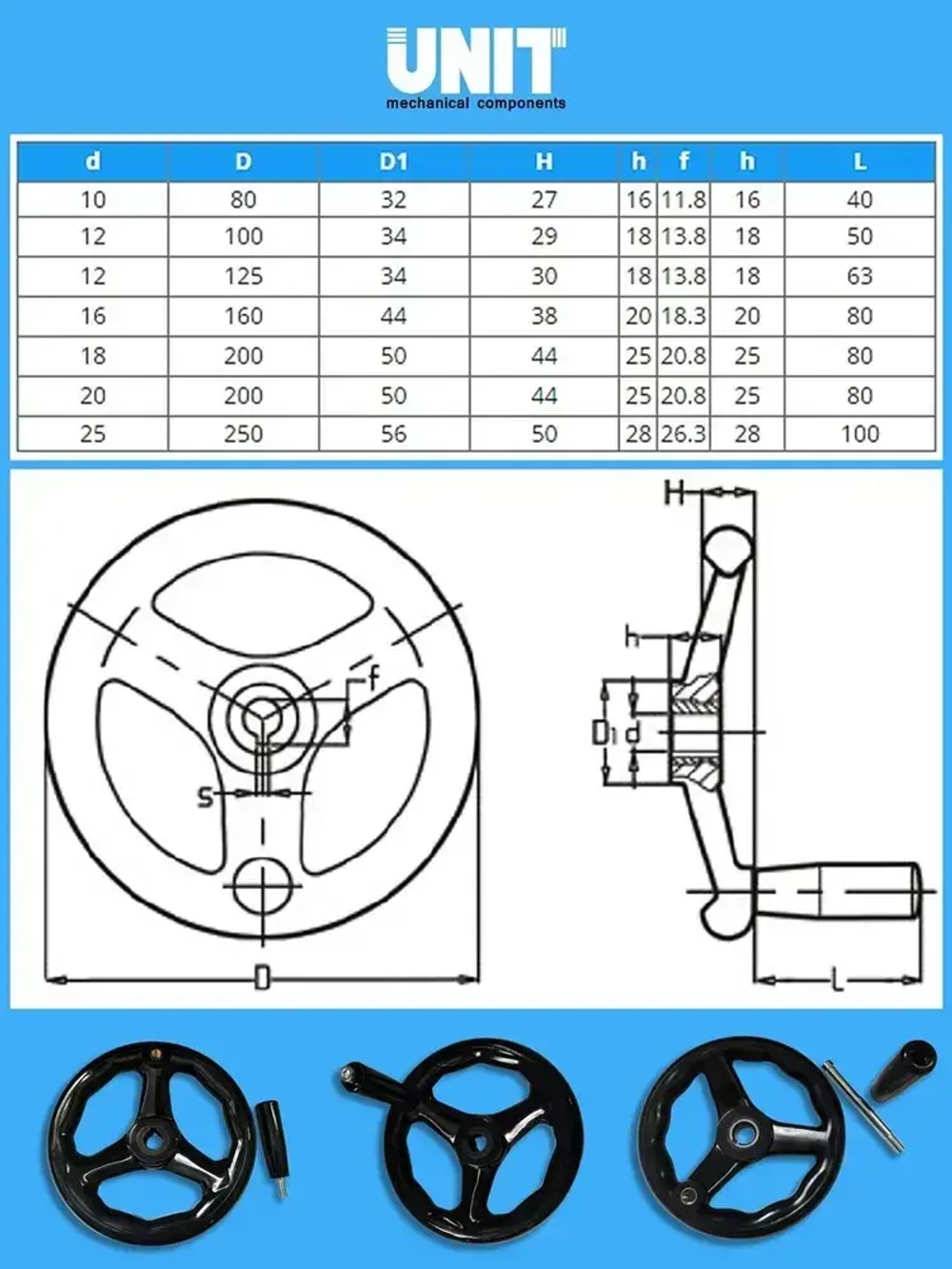 UNIT
mechanical components

| d | D | D1 | H | h | f | h | L |
|---|---|---|---|---|---|---|---|
| 10 | 80 | 32 | 27 | 16 | 11.8 | 16 | 40 |
| 12 | 100 | 34 | 29 | 18 | 13.8 | 18 | 50 |
| 12 | 125 | 34 | 30 | 18 | 13.8 | 18 | 63 |
| 16 | 160 | 44 | 38 | 20 | 18.3 | 20 | 80 |
| 18 | 200 | 50 | 44 | 25 | 20.8 | 25 | 80 |
| 20 | 200 | 50 | 44 | 25 | 20.8 | 25 | 80 |
| 25 | 250 | 56 | 50 | 28 | 26.3 | 28 | 100 |

f
s
D
H
h
D1
d
L