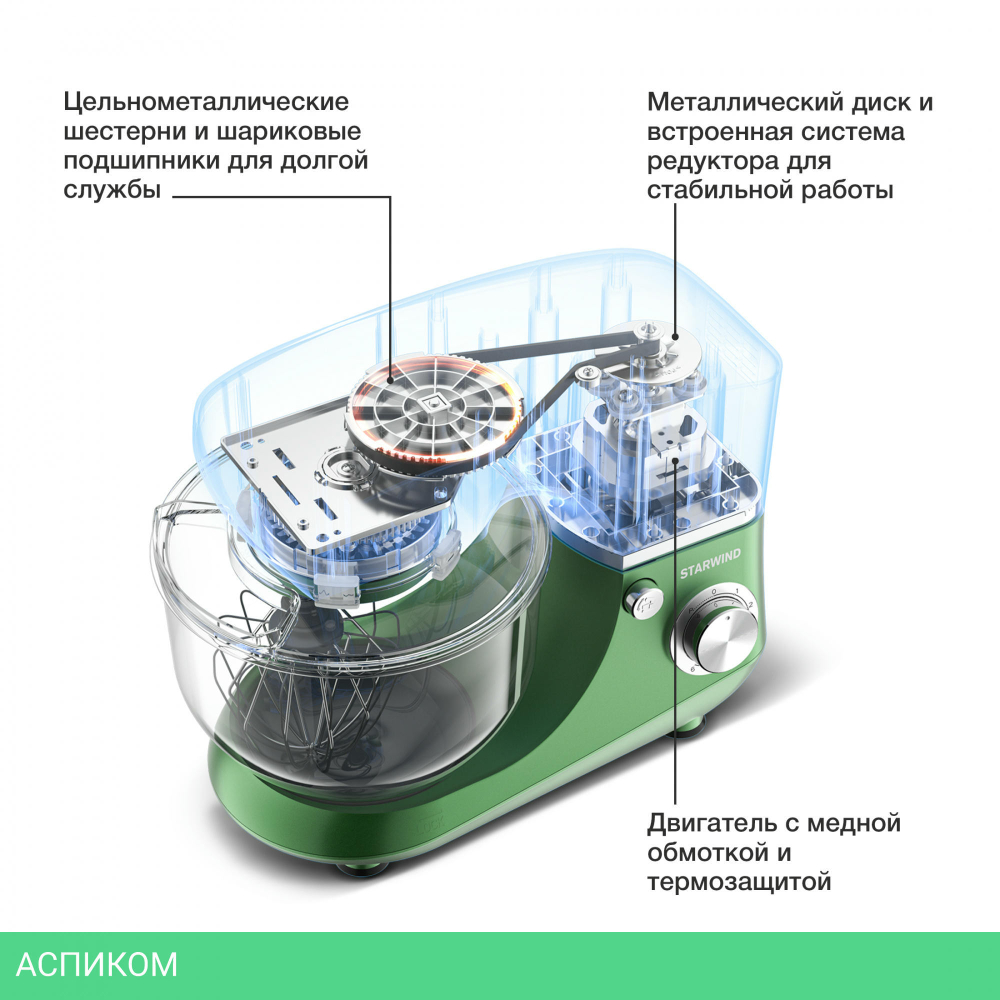 Цельнометаллические шестерни и шариковые подшипники для долгой службы

Металлический диск и встроенная система редуктора для стабильной работы

STARWIND

Двигатель с медной обмоткой и термозащитой

АСПИКОМ