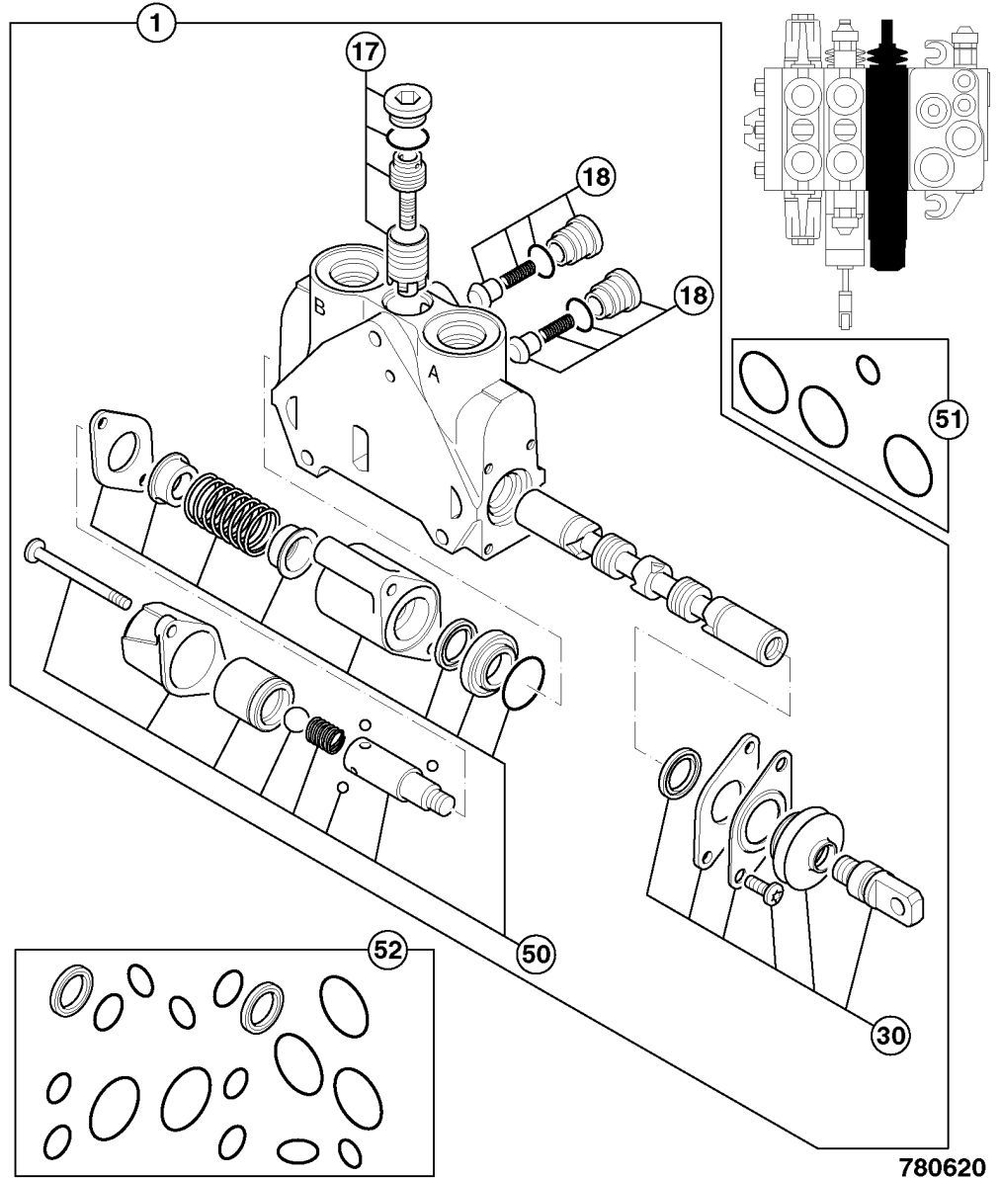 1
17
18
18
B
A
51
50
52
30
780620