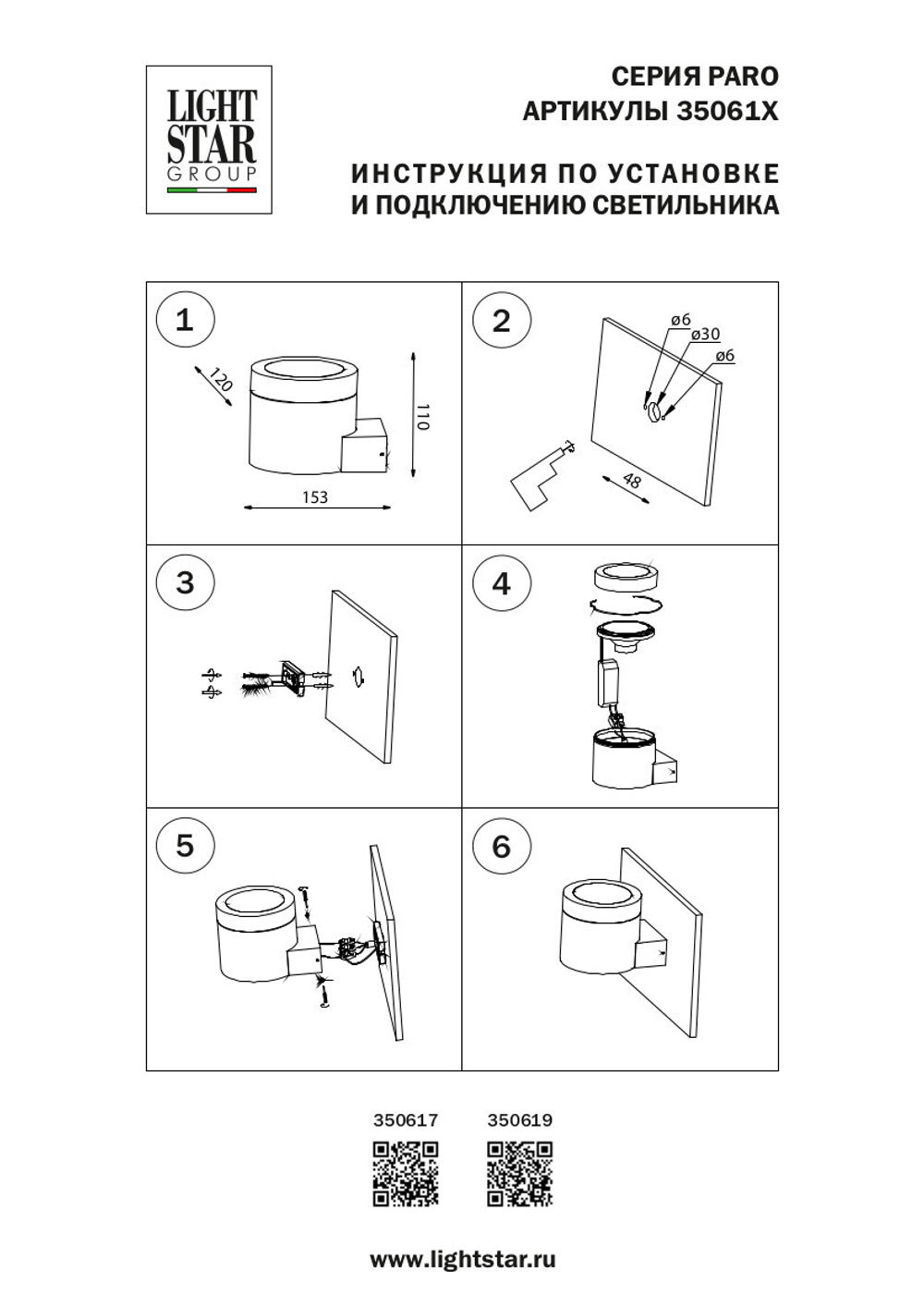 LIGHT STAR GROUP

СЕРИЯ PARO
АРТИКУЛЫ 35061X

ИНСТРУКЦИЯ ПО УСТАНОВКЕ
И ПОДКЛЮЧЕНИЮ СВЕТИЛЬНИКА

1

120

110

153

2

ø6
ø30
ø6

48

3

4

5

6

350617

350619

www.lightstar.ru