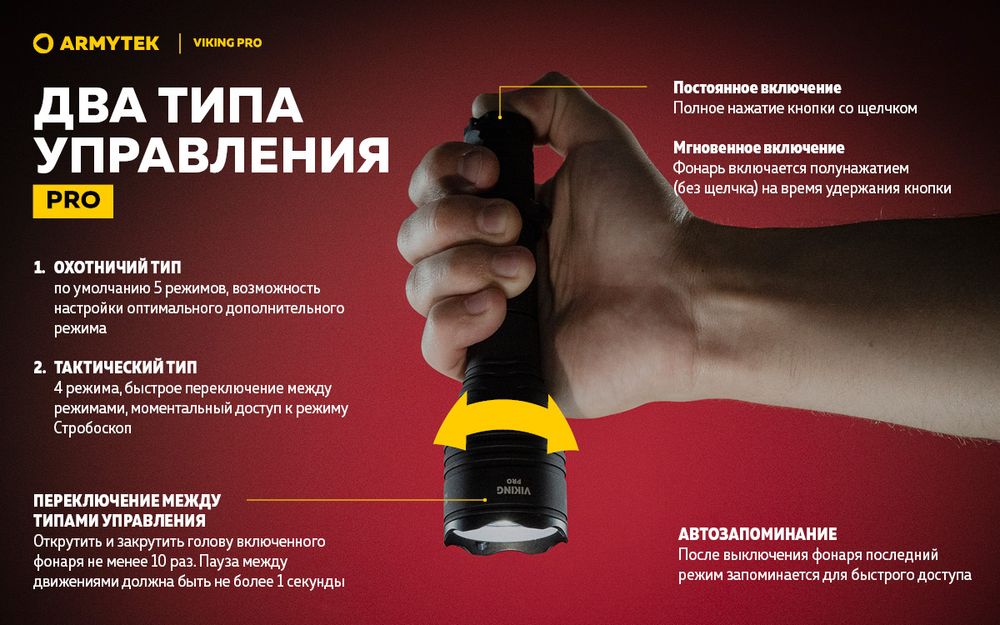 ARMYTEK | VIKING PRO

ДВА ТИПА УПРАВЛЕНИЯ

PRO

1. ОХОТНИЧИЙ ТИП
по умолчанию 5 режимов, возможность настройки оптимального дополнительного режима

2. ТАКТИЧЕСКИЙ ТИП
4 режима, быстрое переключение между режимами, моментальный доступ к режиму Стробоскоп

ПЕРЕКЛЮЧЕНИЕ МЕЖДУ ТИПАМИ УПРАВЛЕНИЯ
Открутить и закрутить голову включенного фонаря не менее 10 раз. Пауза между движениями должна быть не более 1 секунды

Постоянное включение
Полное нажатие кнопки со щелчком

Мгновенное включение
Фонарь включается полунажатием (без щелчка) на время удержания кнопки

VIKING PRO

АВТОЗАПОМИНАНИЕ
После выключения фонаря последний режим запоминается для быстрого доступа