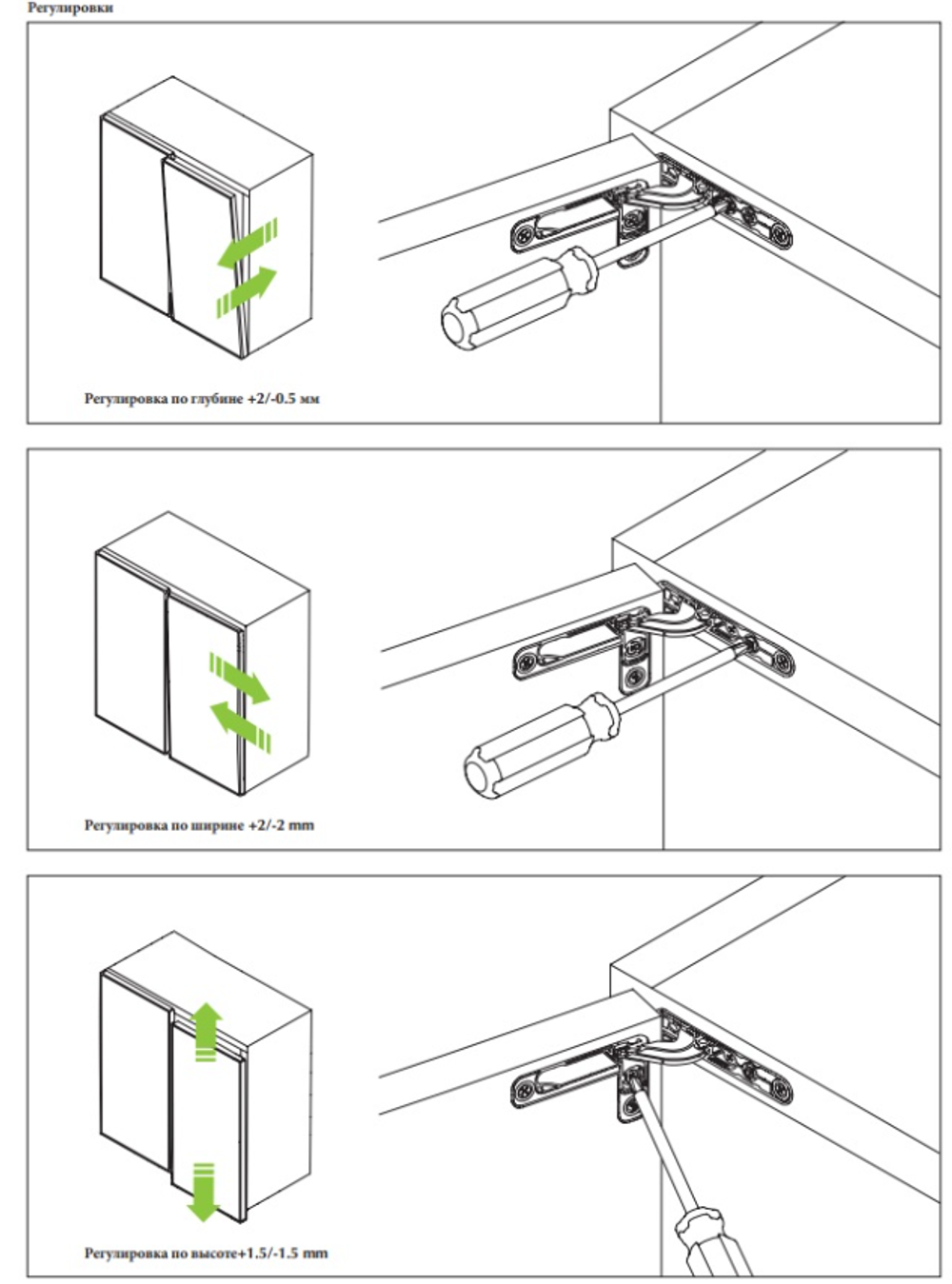 Регулировки

Регулировка по глубине +2/-0.5 мм

Регулировка по ширине +2/-2 mm

Регулировка по высоте+1.5/-1.5 mm