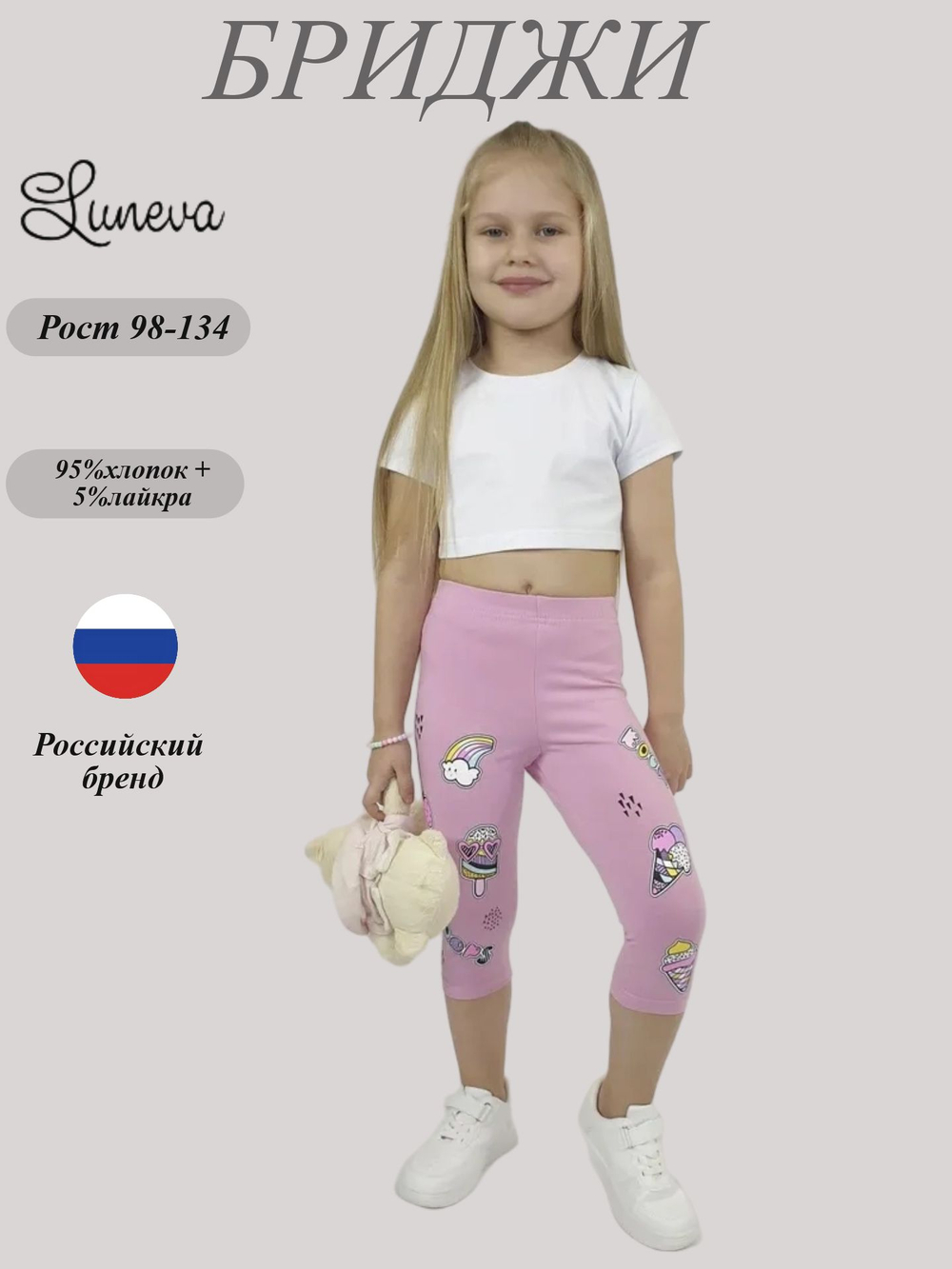 БРИДЖИ

Luneva

Рост 98-134

95%хлопок + 5%лайкра

Российский бренд