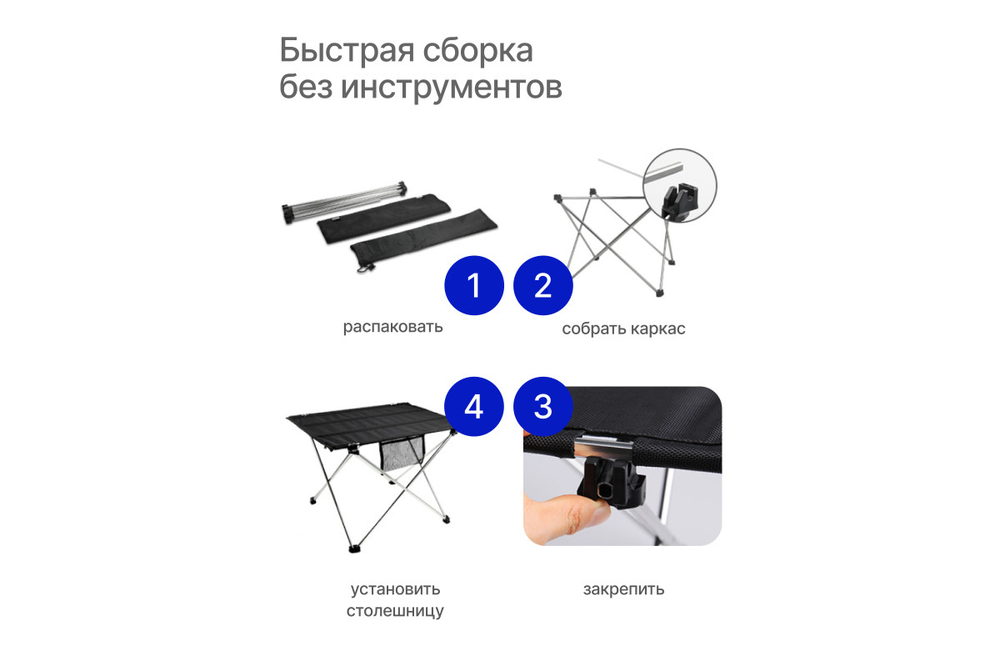 Быстрая сборка без инструментов

1

распаковать

2

собрать каркас

4

установить столешницу

3

закрепить