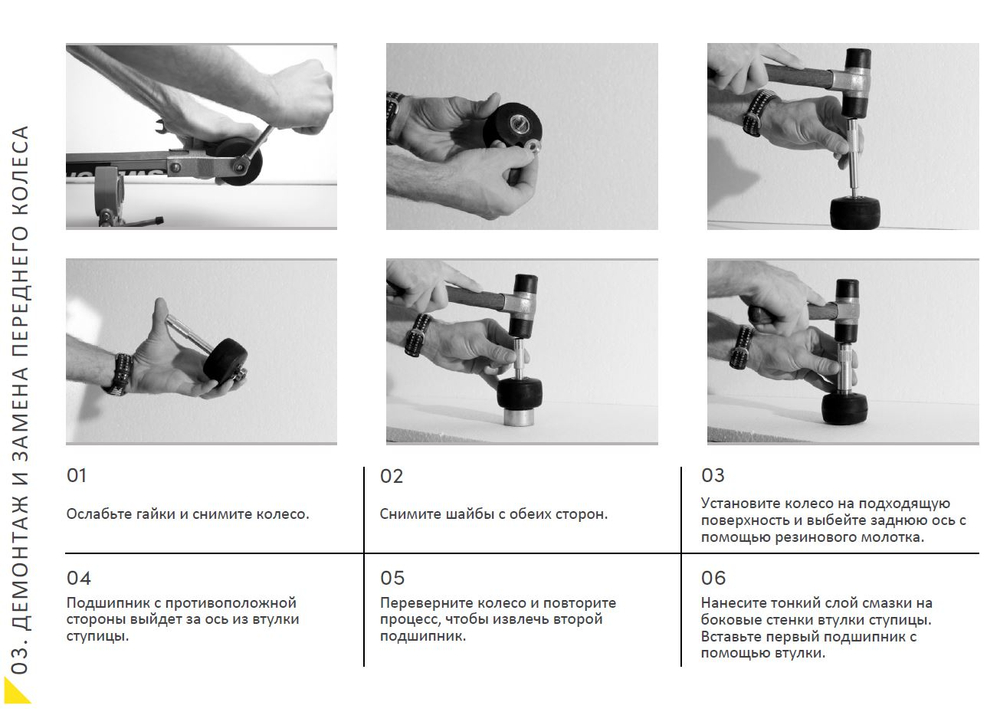 03. ДЕМОНТАЖ И ЗАМЕНА ПЕРЕДНЕГО КОЛЕСА

01

Ослабьте гайки и снимите колесо.

02

Снимите шайбы с обеих сторон.

03

Установите колесо на подходящую поверхность и выбейте заднюю ось с помощью резинового молотка.

04

Подшипник с противоположной стороны выйдет за ось из втулки ступицы.

05

Переверните колесо и повторите процесс, чтобы извлечь второй подшипник.

06

Нанесите тонкий слой смазки на боковые стенки втулки ступицы. Вставьте первый подшипник с помощью втулки.