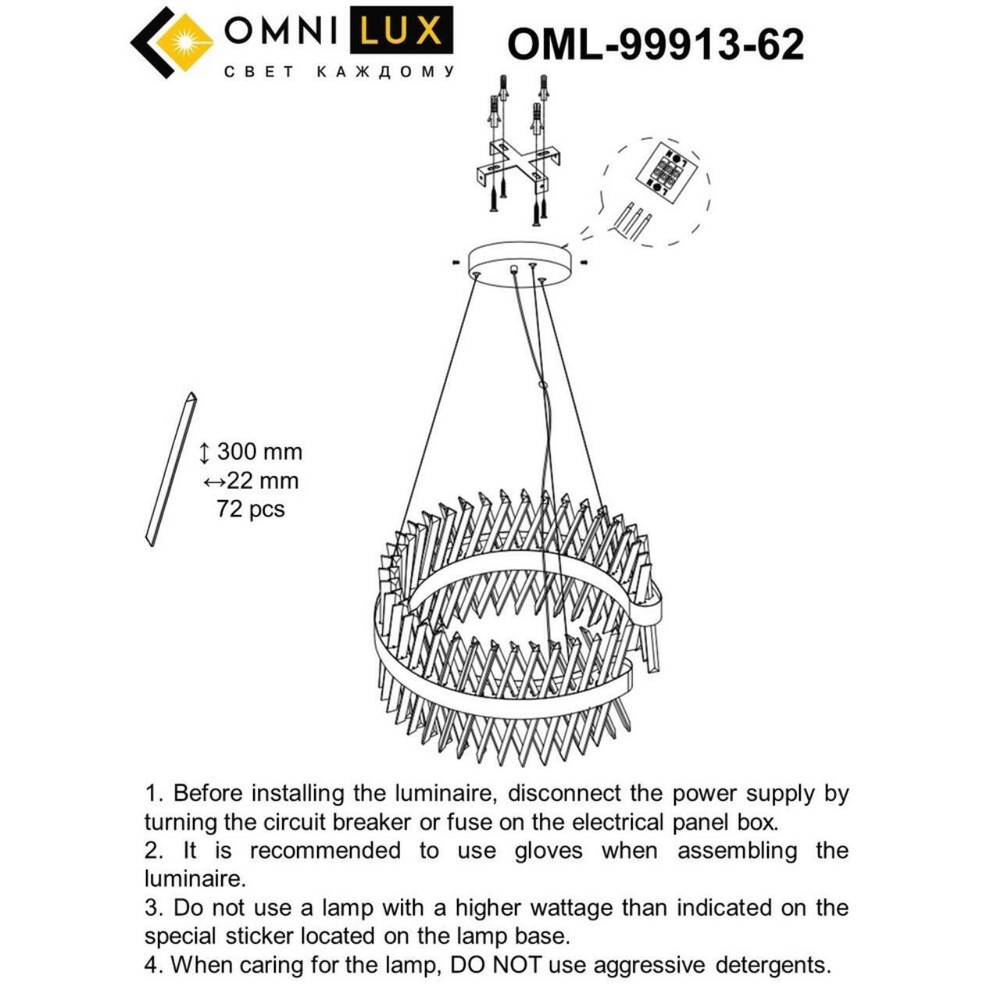 OMNI LUX
СВЕТ КАЖДОМУ

OML-99913-62

↕ 300 mm
↔22 mm
72 pcs

1. Before installing the luminaire, disconnect the power supply by turning the circuit breaker or fuse on the electrical panel box.
2. It is recommended to use gloves when assembling the luminaire.
3. Do not use a lamp with a higher wattage than indicated on the special sticker located on the lamp base.
4. When caring for the lamp, DO NOT use aggressive detergents.