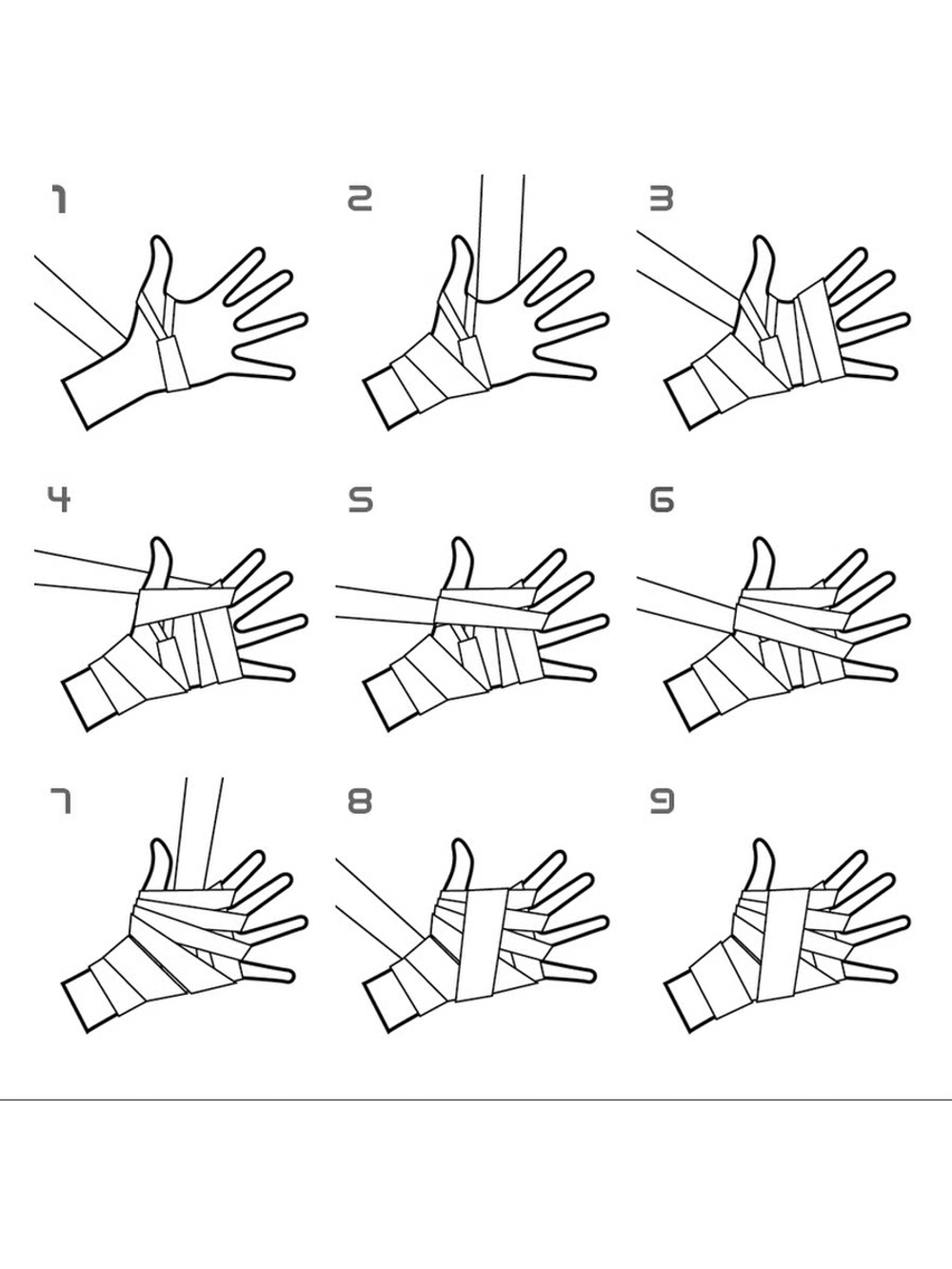 1

2

3

4

5

6

7

8

9