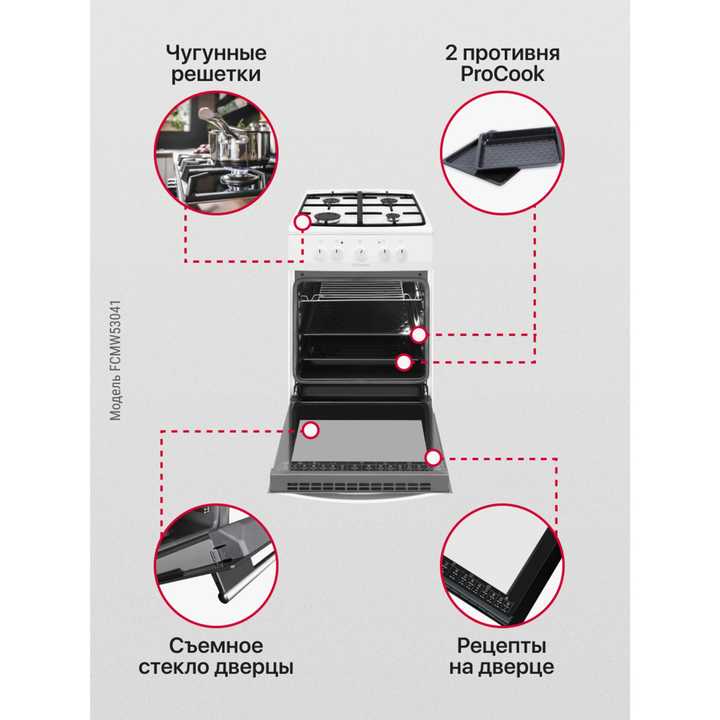 Чугунные решетки

2 противня ProCook

Модель FCMW53041

Съемное стекло дверцы

Рецепты на дверце