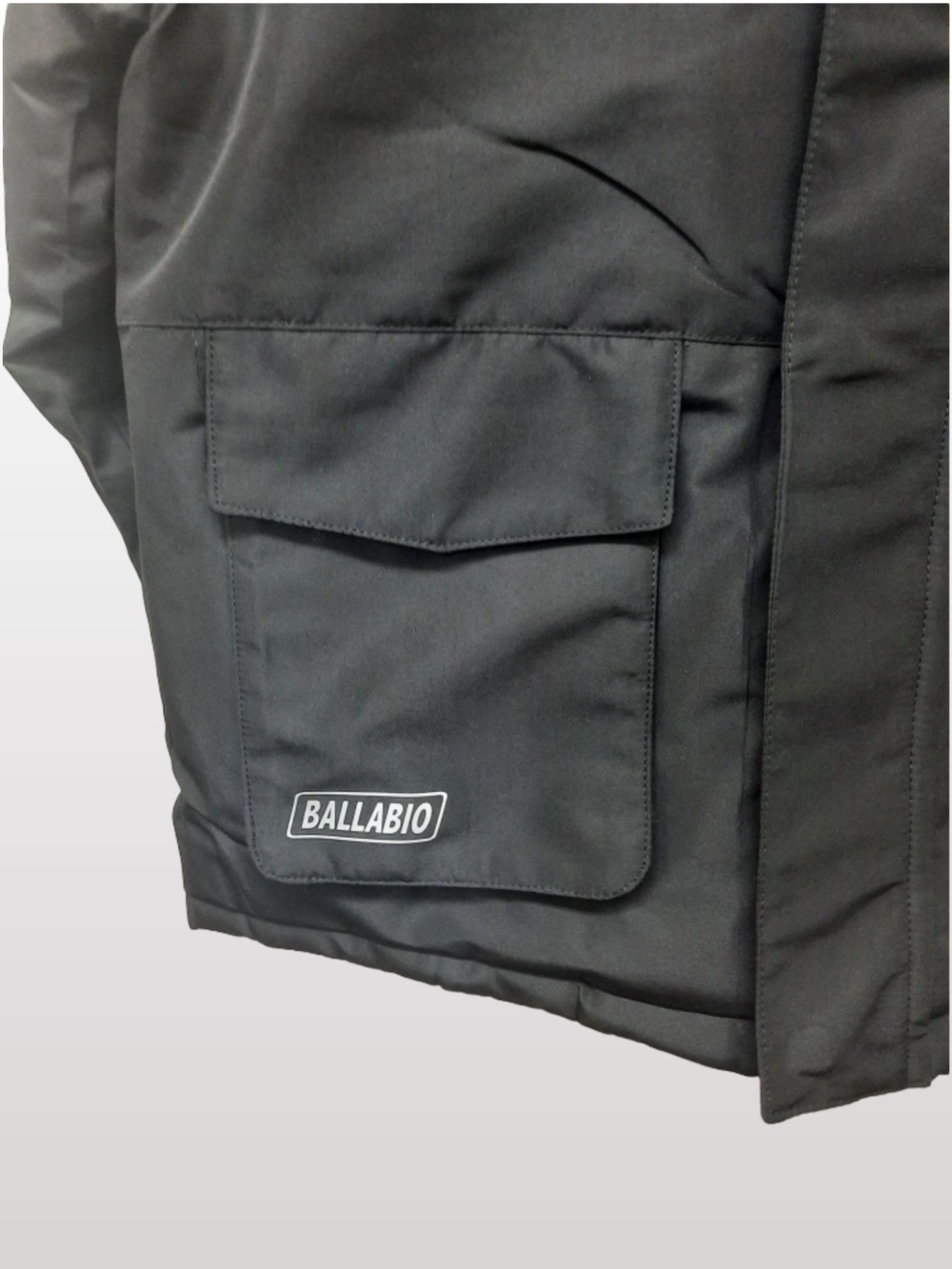 BALLABIO