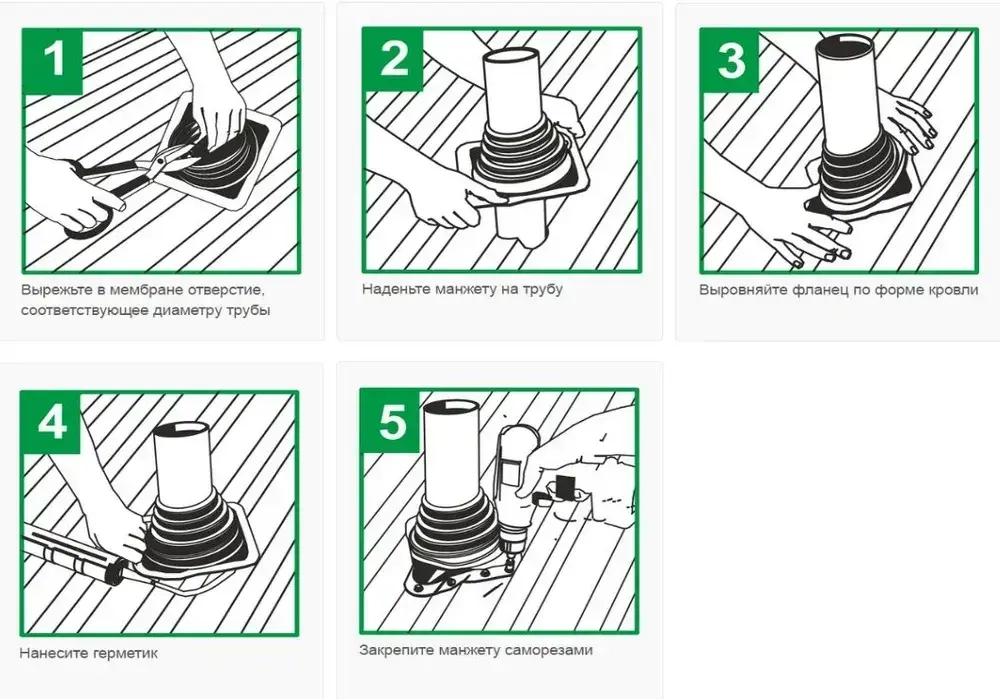 1

Вырежьте в мембране отверстие, соответствующее диаметру трубы

2

Наденьте манжету на трубу

3

Выровняйте фланец по форме кровли

4

Нанесите герметик

5

Закрепите манжету саморезами