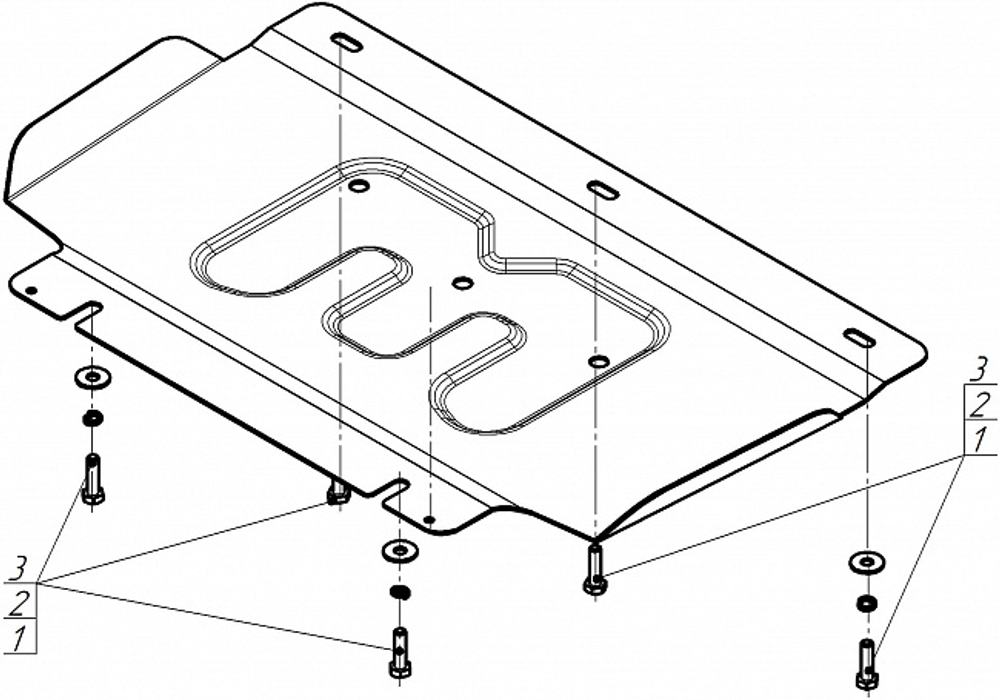 3
2
1
3
2
1