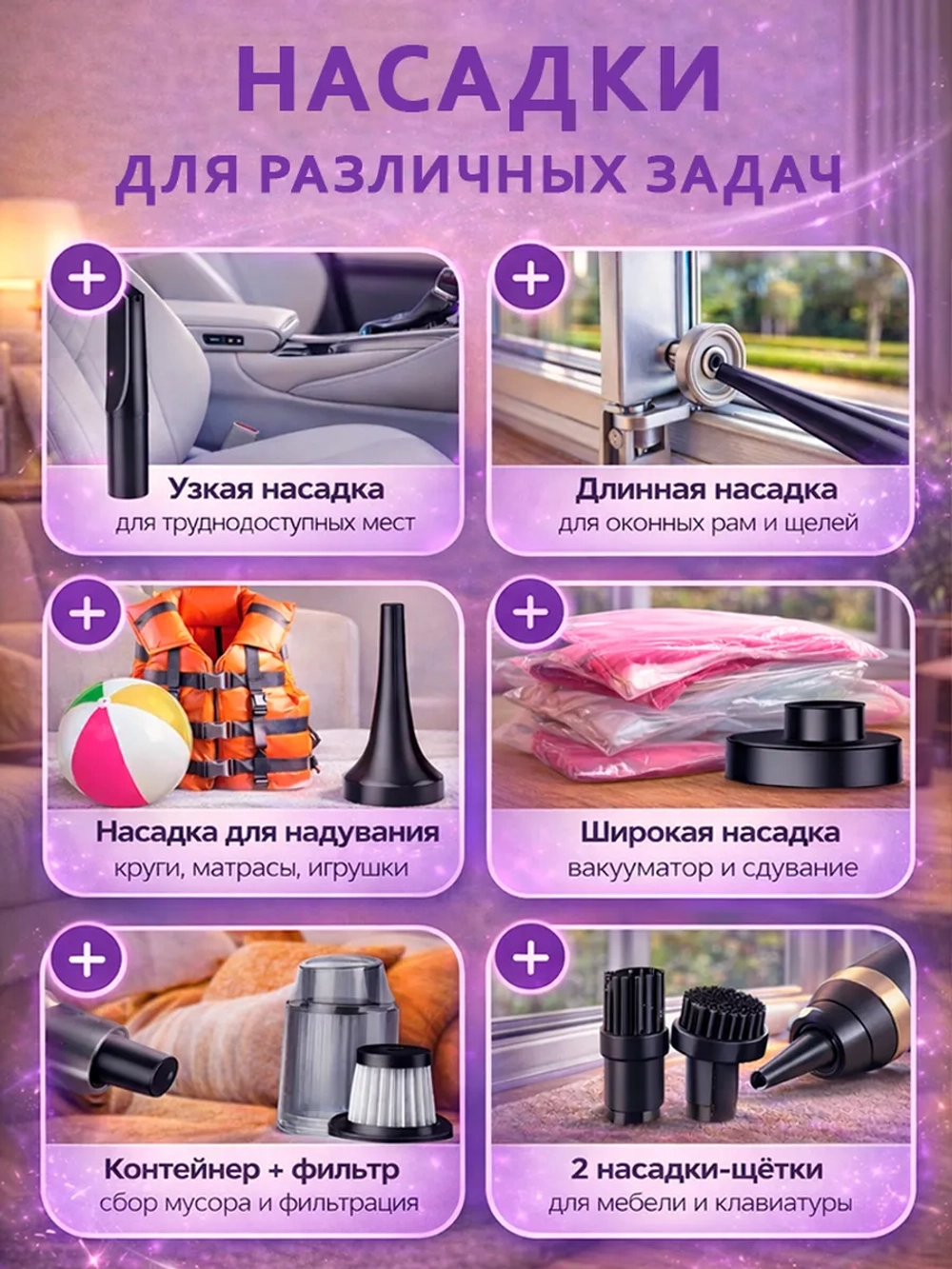 НАСАДКИ
ДЛЯ РАЗЛИЧНЫХ ЗАДАЧ

+
Узкая насадка
для труднодоступных мест

+
Длинная насадка
для оконных рам и щелей

+
Насадка для надувания
круги, матрасы, игрушки

+
Широкая насадка
вакууматор и сдувание

+
Контейнер + фильтр
сбор мусора и фильтрация

+
2 насадки-щётки
для мебели и клавиатуры