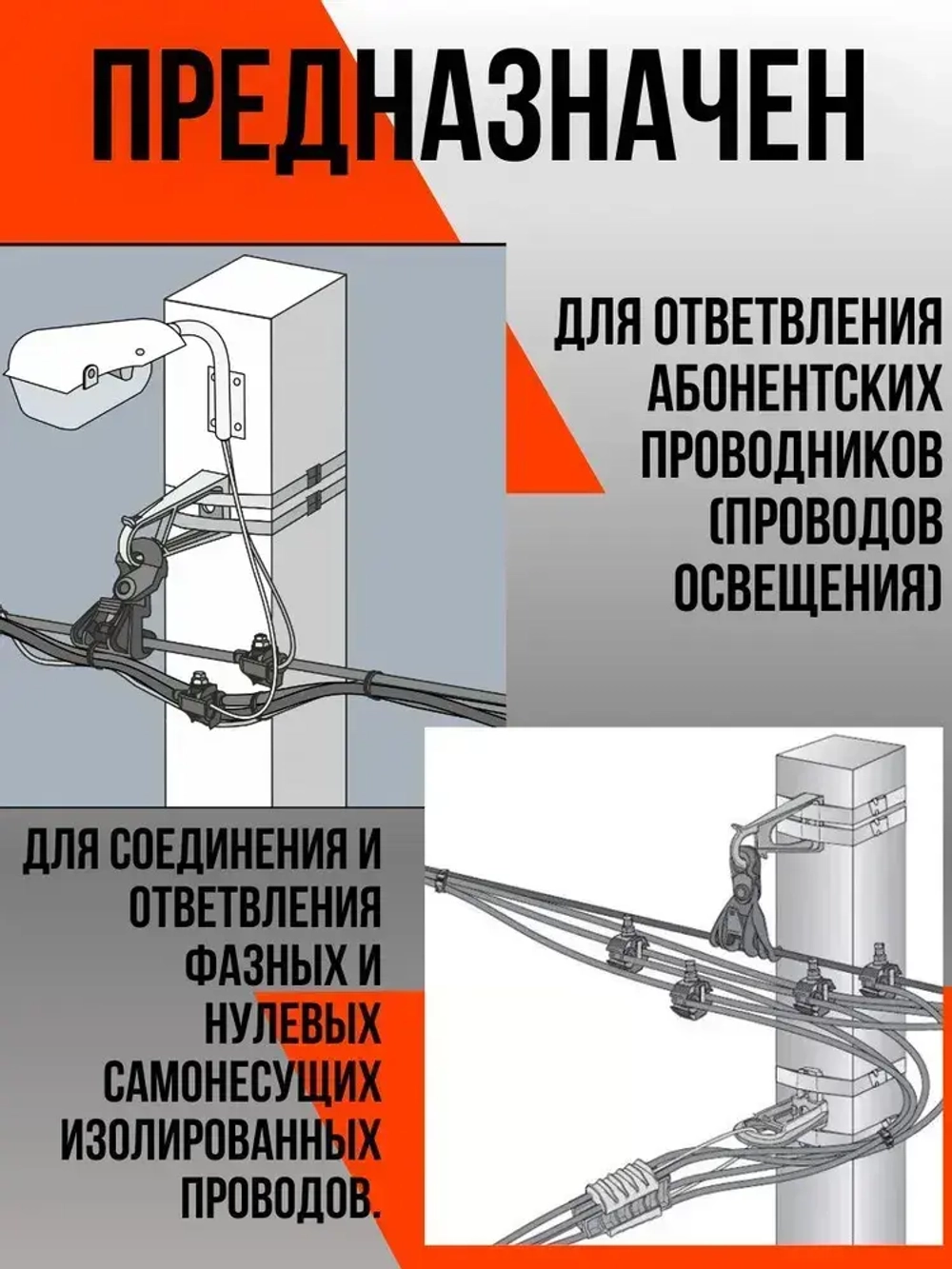 ПРЕДНАЗНАЧЕН

ДЛЯ ОТВЕТВЛЕНИЯ АБОНЕНТСКИХ ПРОВОДНИКОВ (ПРОВОДОВ ОСВЕЩЕНИЯ)

ДЛЯ СОЕДИНЕНИЯ И ОТВЕТВЛЕНИЯ ФАЗНЫХ И НУЛЕВЫХ САМОНЕСУЩИХ ИЗОЛИРОВАННЫХ ПРОВОДОВ.