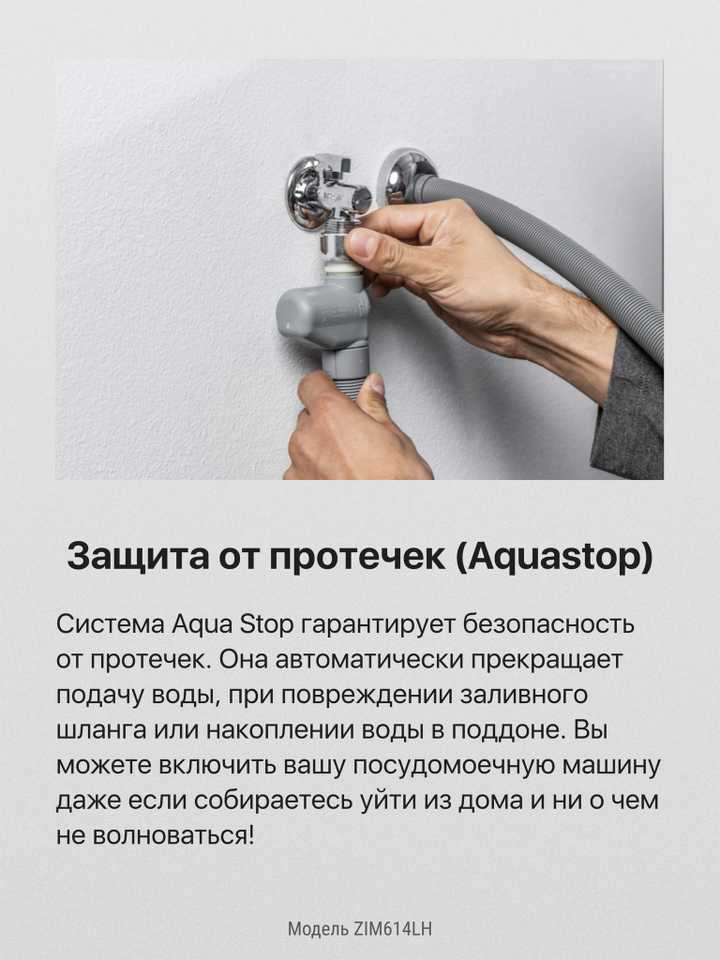 Защита от протечек (Aquastop)

Система Aqua Stop гарантирует безопасность от протечек. Она автоматически прекращает подачу воды, при повреждении заливного шланга или накоплении воды в поддоне. Вы можете включить вашу посудомоечную машину даже если собираетесь уйти из дома и ни о чем не волноваться!

Модель ZIM614LH