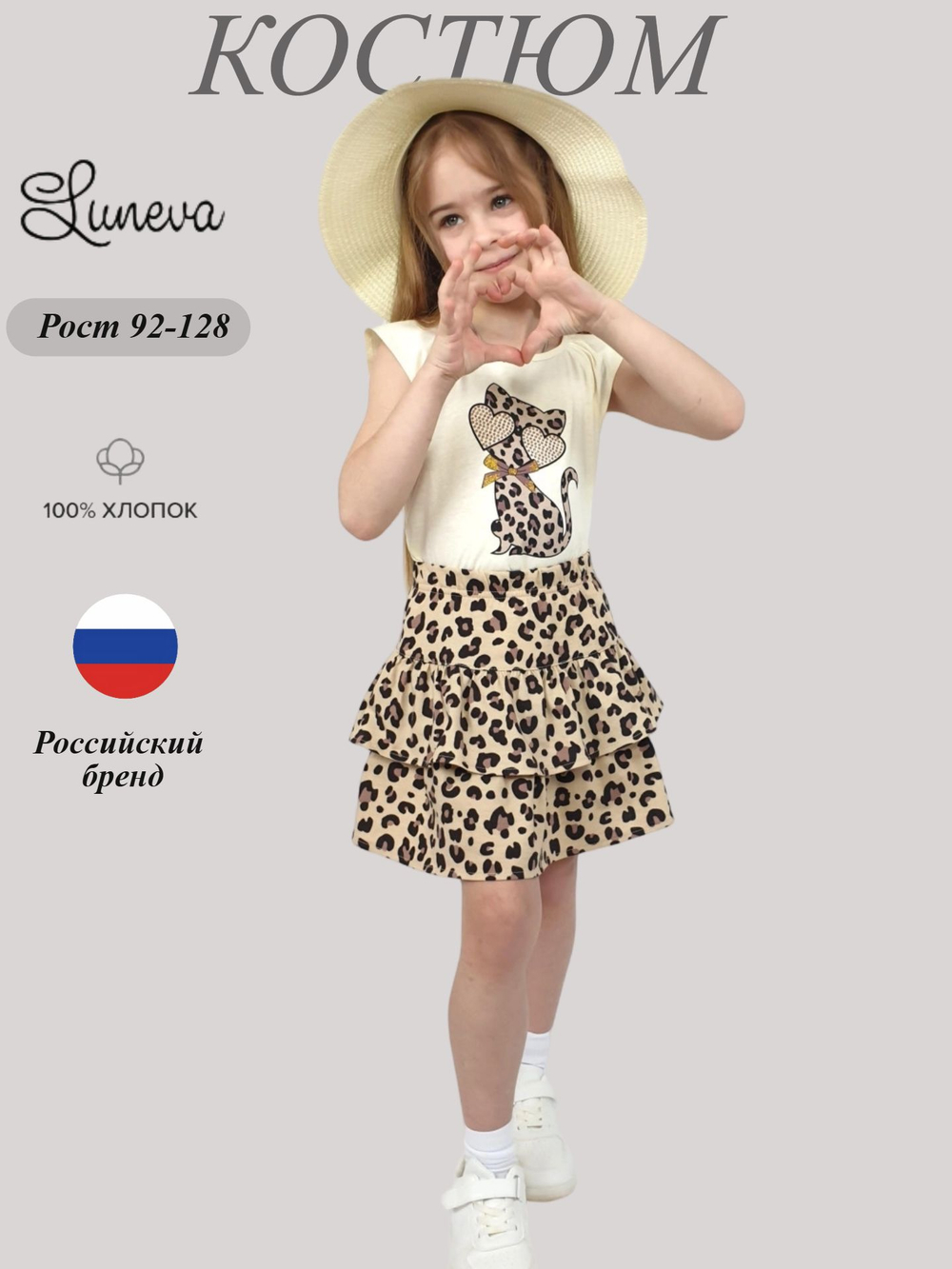 КОСТЮМ

Luneva

Рост 92-128

100% ХЛОПОК

Российский бренд