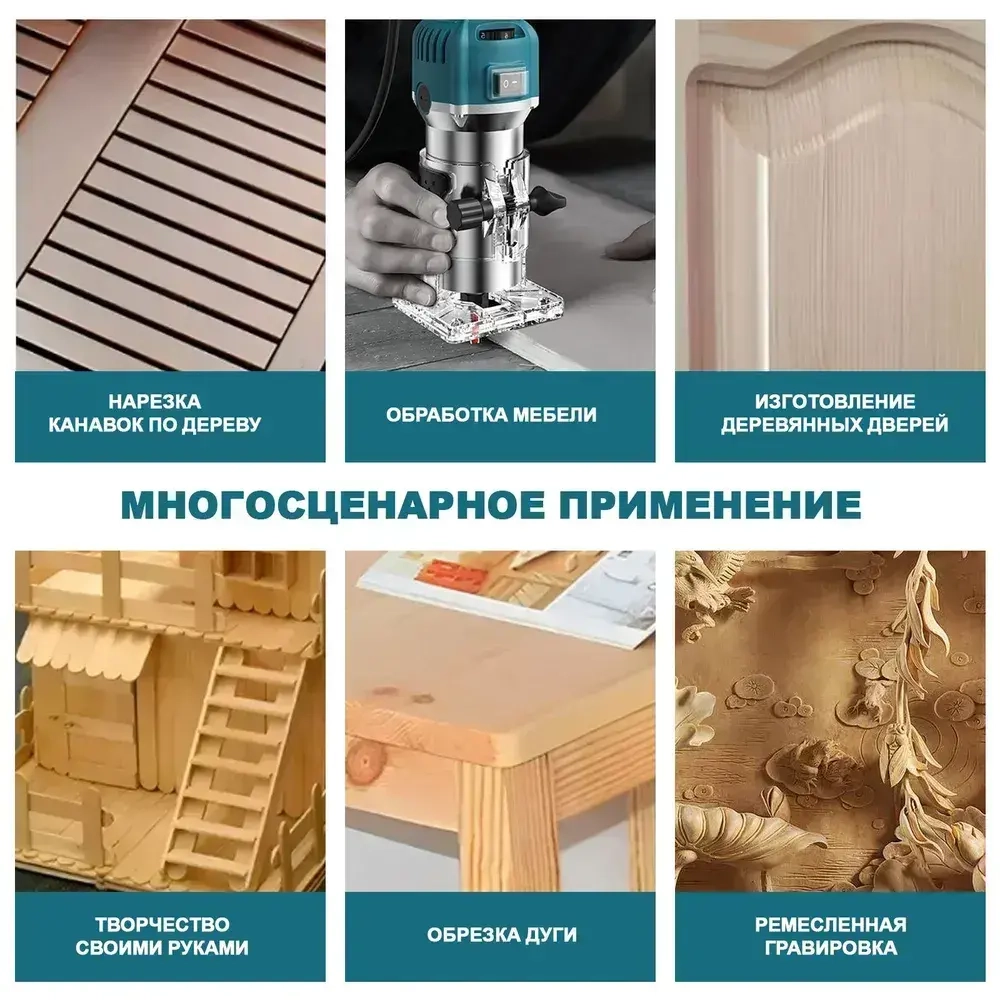 НАРЕЗКА КАНАВОК ПО ДЕРЕВУ

ОБРАБОТКА МЕБЕЛИ

ИЗГОТОВЛЕНИЕ ДЕРЕВЯННЫХ ДВЕРЕЙ

МНОГОСЦЕНАРНОЕ ПРИМЕНЕНИЕ

ТВОРЧЕСТВО СВОИМИ РУКАМИ

ОБРЕЗКА ДУГИ

РЕМЕСЛЕННАЯ ГРАВИРОВКА