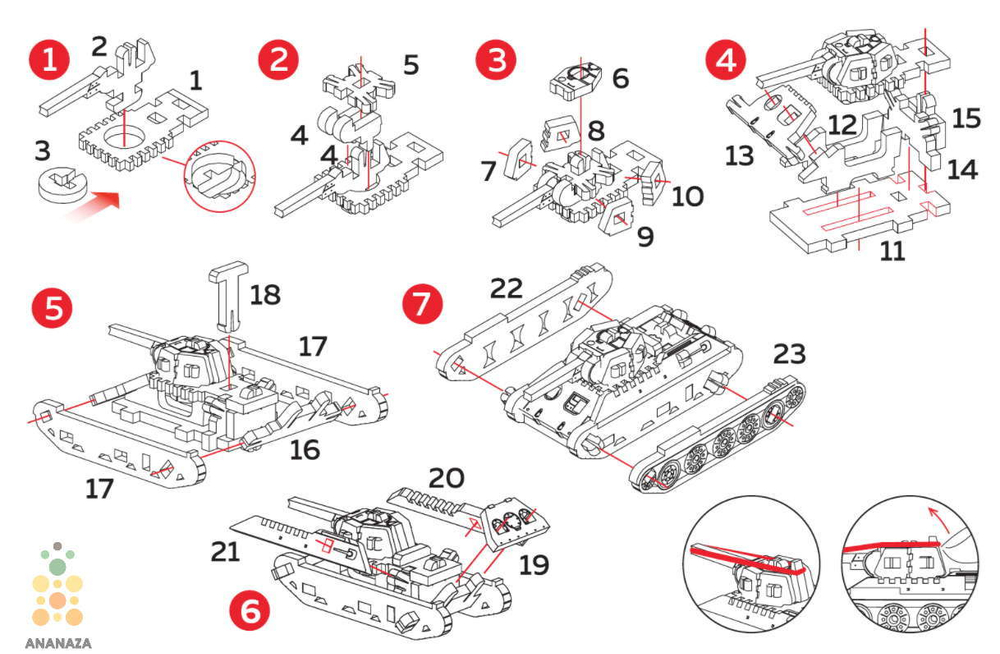 1
2
1
3

2
5
4
4

3
6
8
7
10
9

4
12
15
13
14
11

5
18
17
16
17

7
22
23

20
21
19
6

ANANAZA