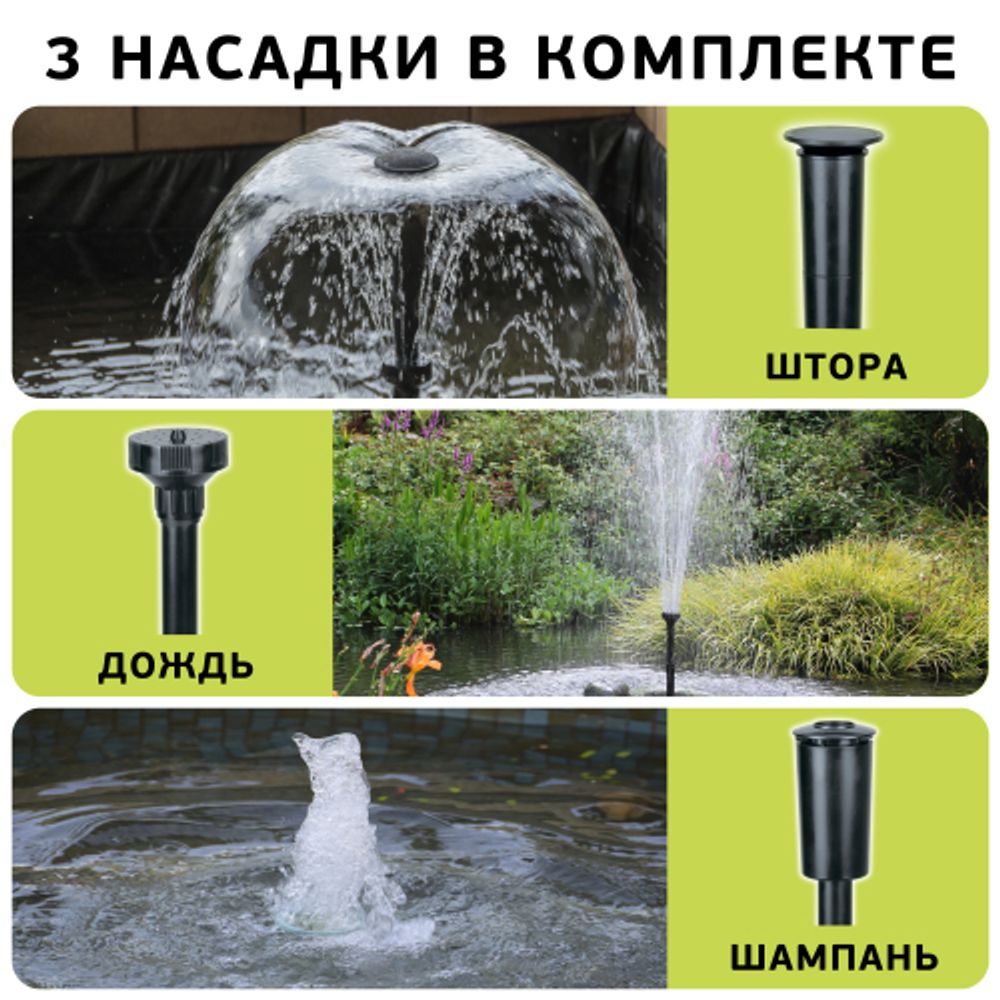 3 НАСАДКИ В КОМПЛЕКТЕ

ШТОРА

ДОЖДЬ

ШАМПАНЬ